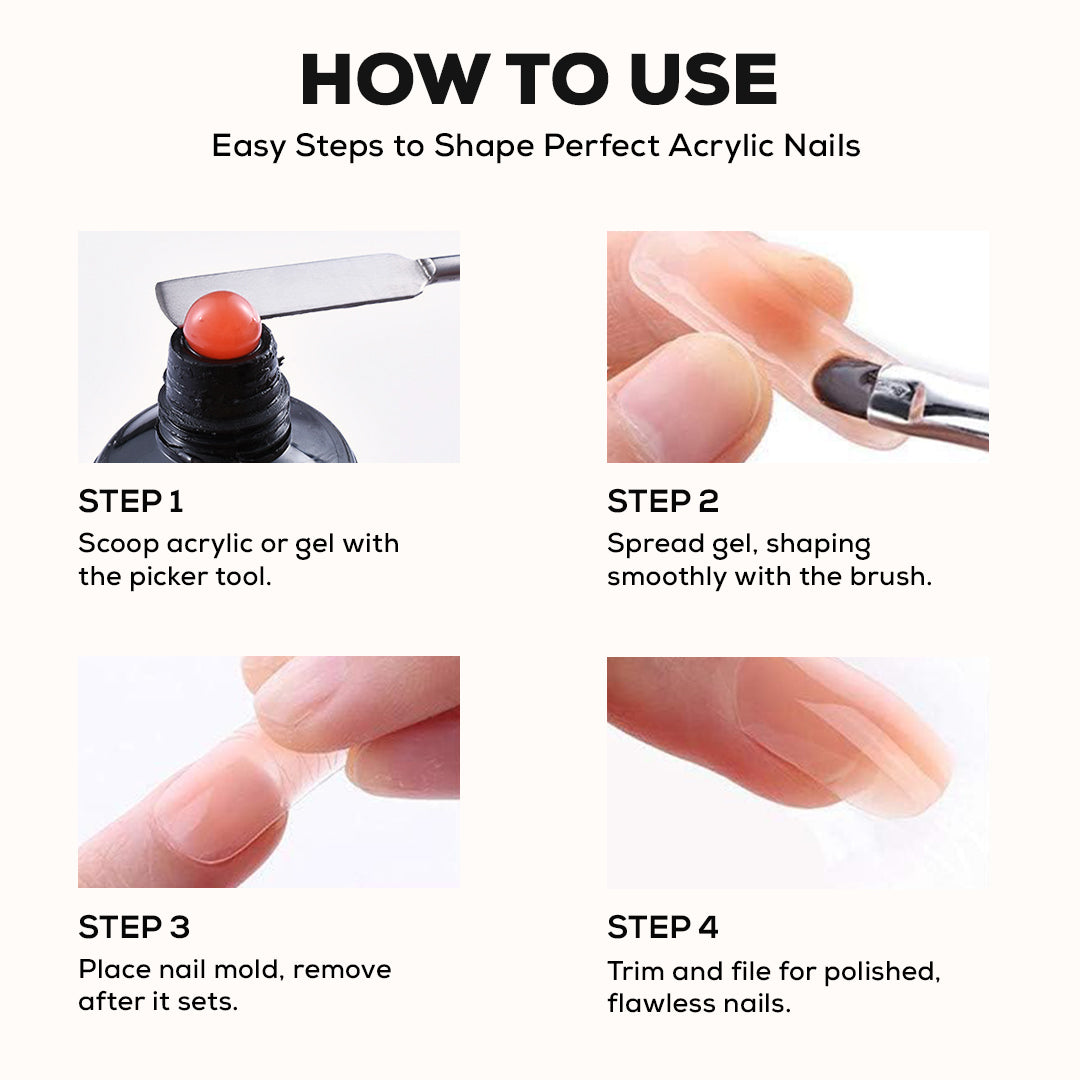 HOW TO USE
Easy Steps to Shape Perfect Acrylic Nails

STEP 1
Scoop acrylic or gel with the picker tool.

STEP 2
Spread gel, shaping smoothly with the brush.

STEP 3
Place nail mold, remove after it sets.

STEP 4
Trim and file for polished, flawless nails.