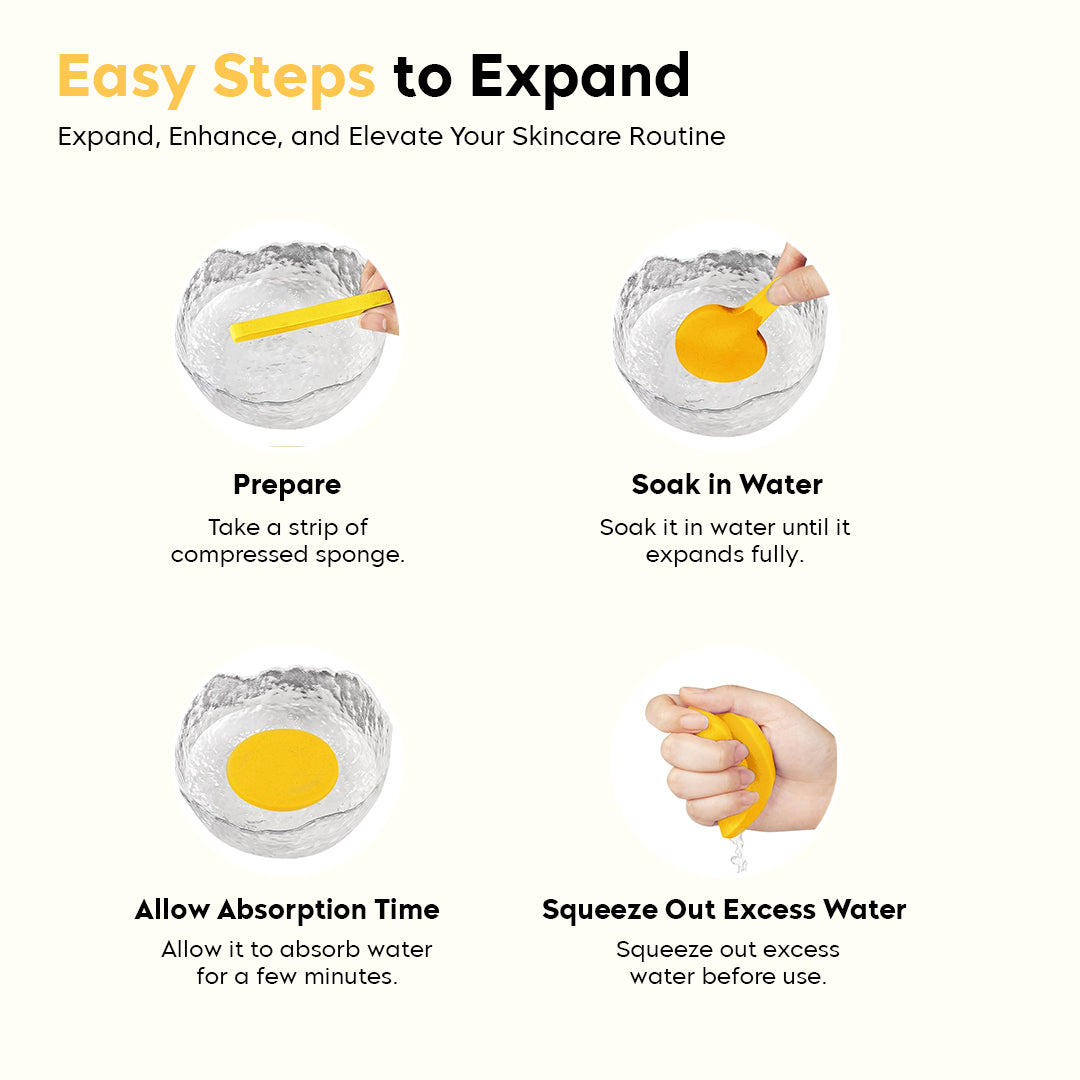 Easy Steps to Expand

Expand, Enhance, and Elevate Your Skincare Routine

Prepare

Take a strip of compressed sponge.

Soak in Water

Soak it in water until it expands fully.

Allow Absorption Time

Allow it to absorb water for a few minutes.

Squeeze Out Excess Water

Squeeze out excess water before use.