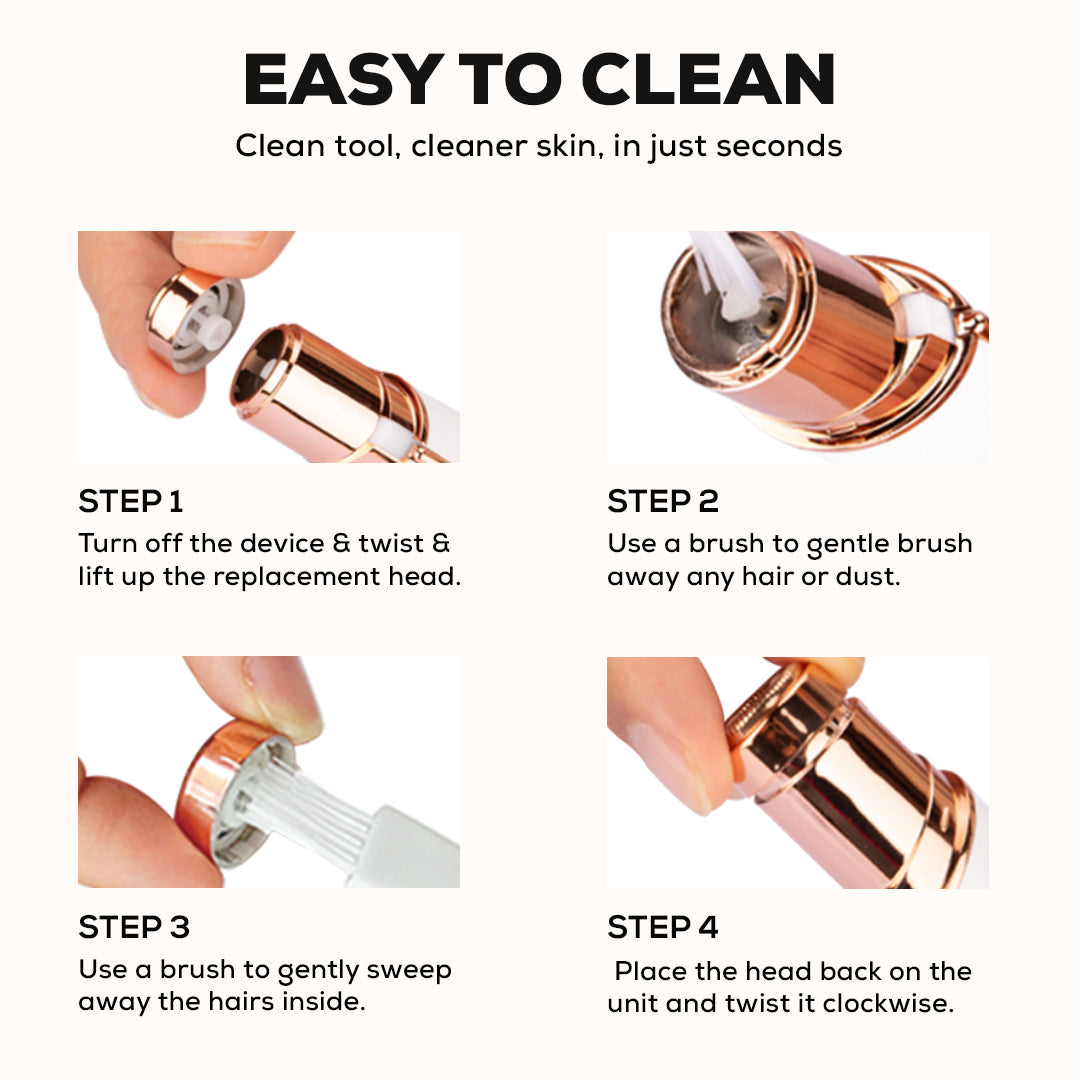 EASY TO CLEAN

Clean tool, cleaner skin, in just seconds

STEP 1

Turn off the device & twist & lift up the replacement head.

STEP 2

Use a brush to gentle brush away any hair or dust.

STEP 3

Use a brush to gently sweep away the hairs inside.

STEP 4

Place the head back on the unit and twist it clockwise.