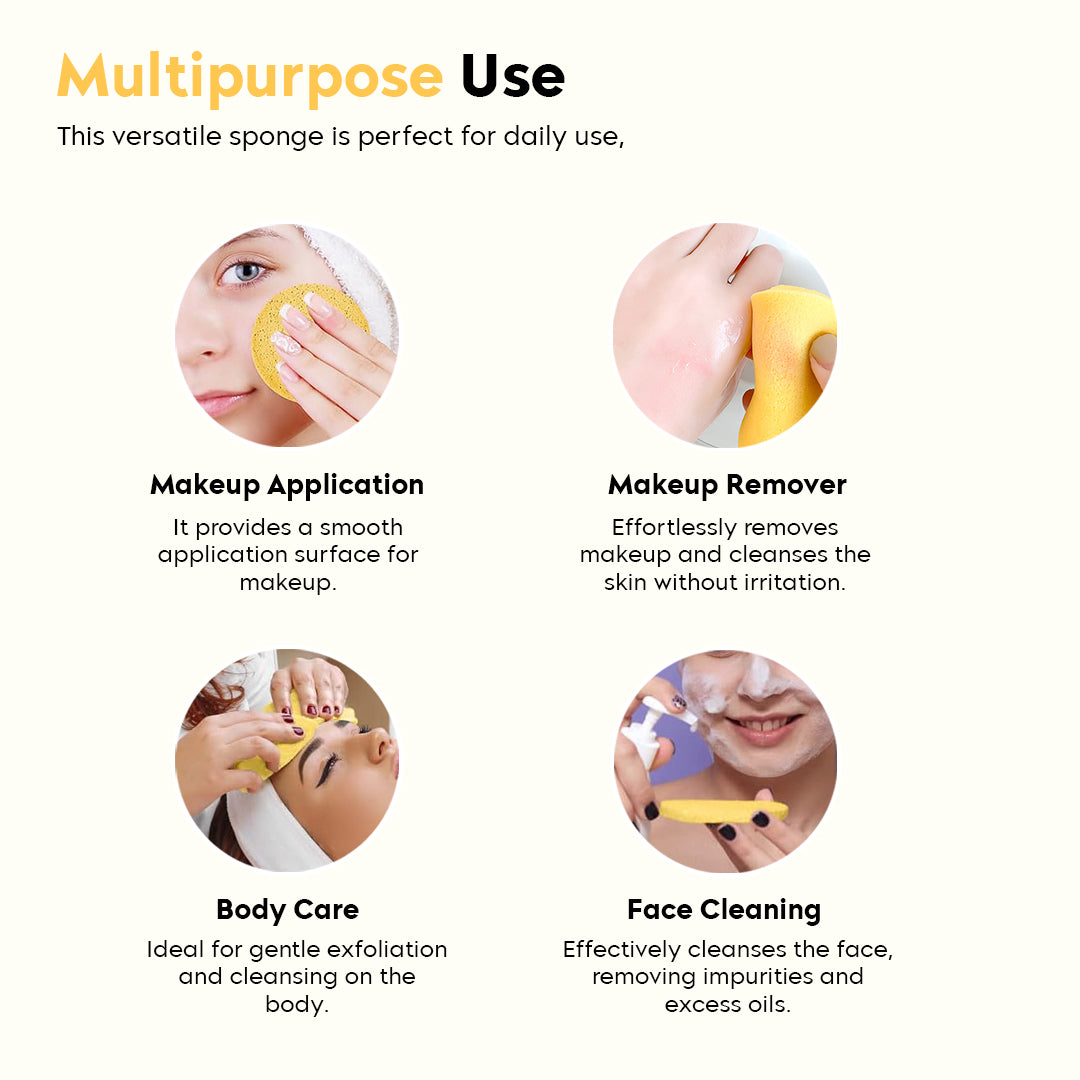 Multipurpose Use

This versatile sponge is perfect for daily use,

Makeup Application

It provides a smooth application surface for makeup.

Makeup Remover

Effortlessly removes makeup and cleanses the skin without irritation.

Body Care

Ideal for gentle exfoliation and cleansing on the body.

Face Cleaning

Effectively cleanses the face, removing impurities and excess oils.