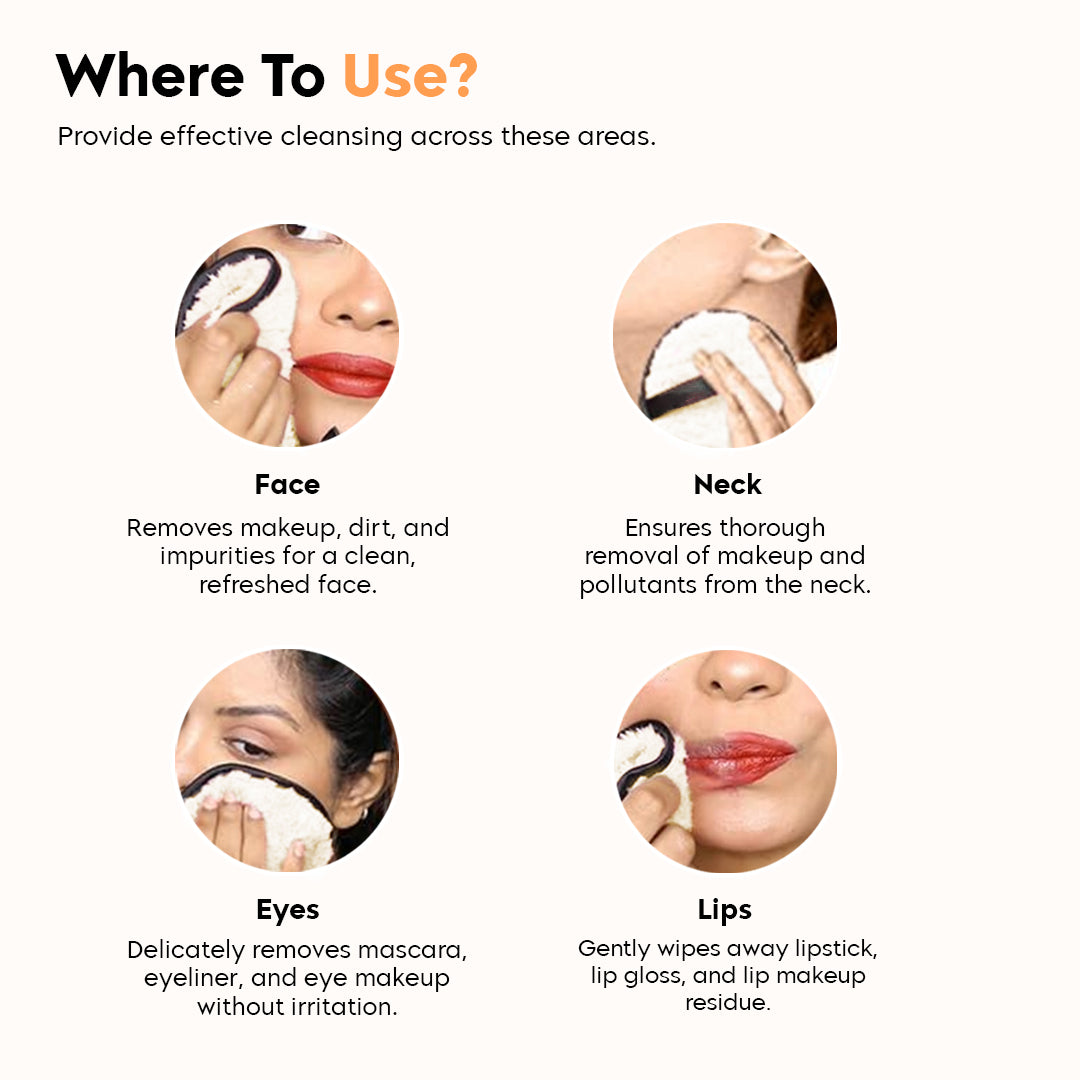 Where To Use?

Provide effective cleansing across these areas.

Face

Removes makeup, dirt, and impurities for a clean, refreshed face.

Neck

Ensures thorough removal of makeup and pollutants from the neck.

Eyes

Delicately removes mascara, eyeliner, and eye makeup without irritation.

Lips

Gently wipes away lipstick, lip gloss, and lip makeup residue.