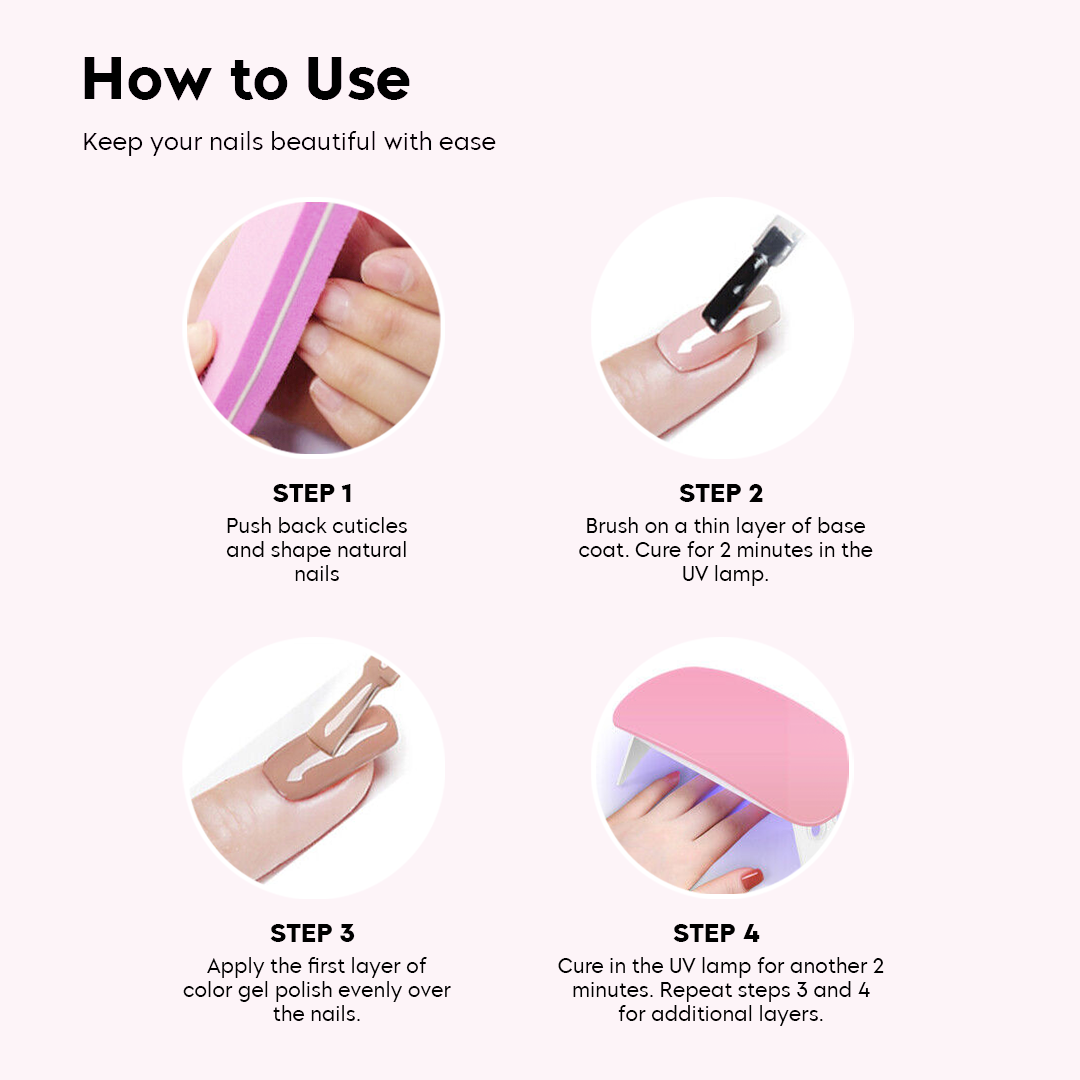 How to Use

Keep your nails beautiful with ease

STEP 1
Push back cuticles and shape natural nails

STEP 2
Brush on a thin layer of base coat. Cure for 2 minutes in the UV lamp.

STEP 3
Apply the first layer of color gel polish evenly over the nails.

STEP 4
Cure in the UV lamp for another 2 minutes. Repeat steps 3 and 4 for additional layers.