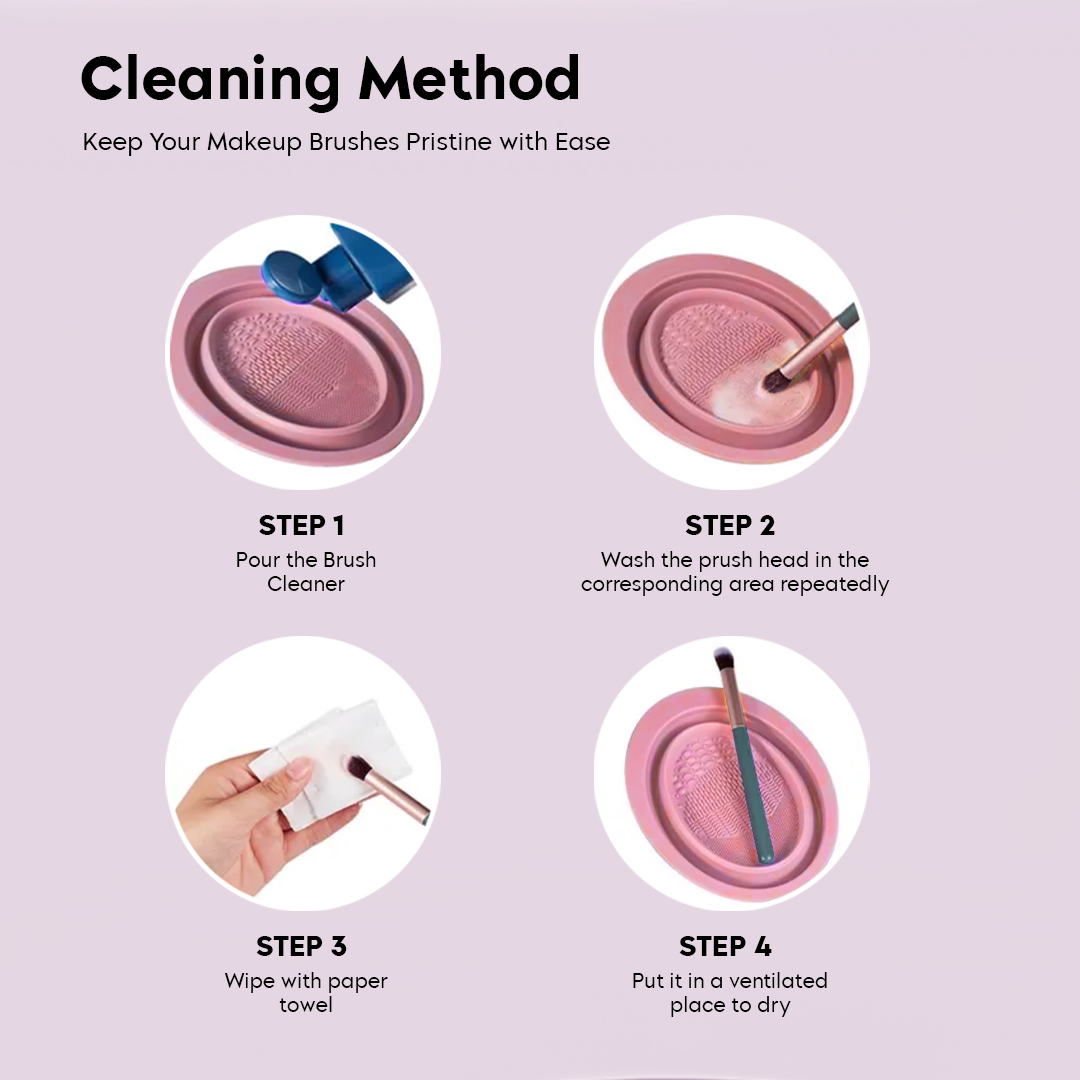 Cleaning Method

Keep Your Makeup Brushes Pristine with Ease

STEP 1
Pour the Brush Cleaner

STEP 2
Wash the prush head in the corresponding area repeatedly

STEP 3
Wipe with paper towel

STEP 4
Put it in a ventilated place to dry