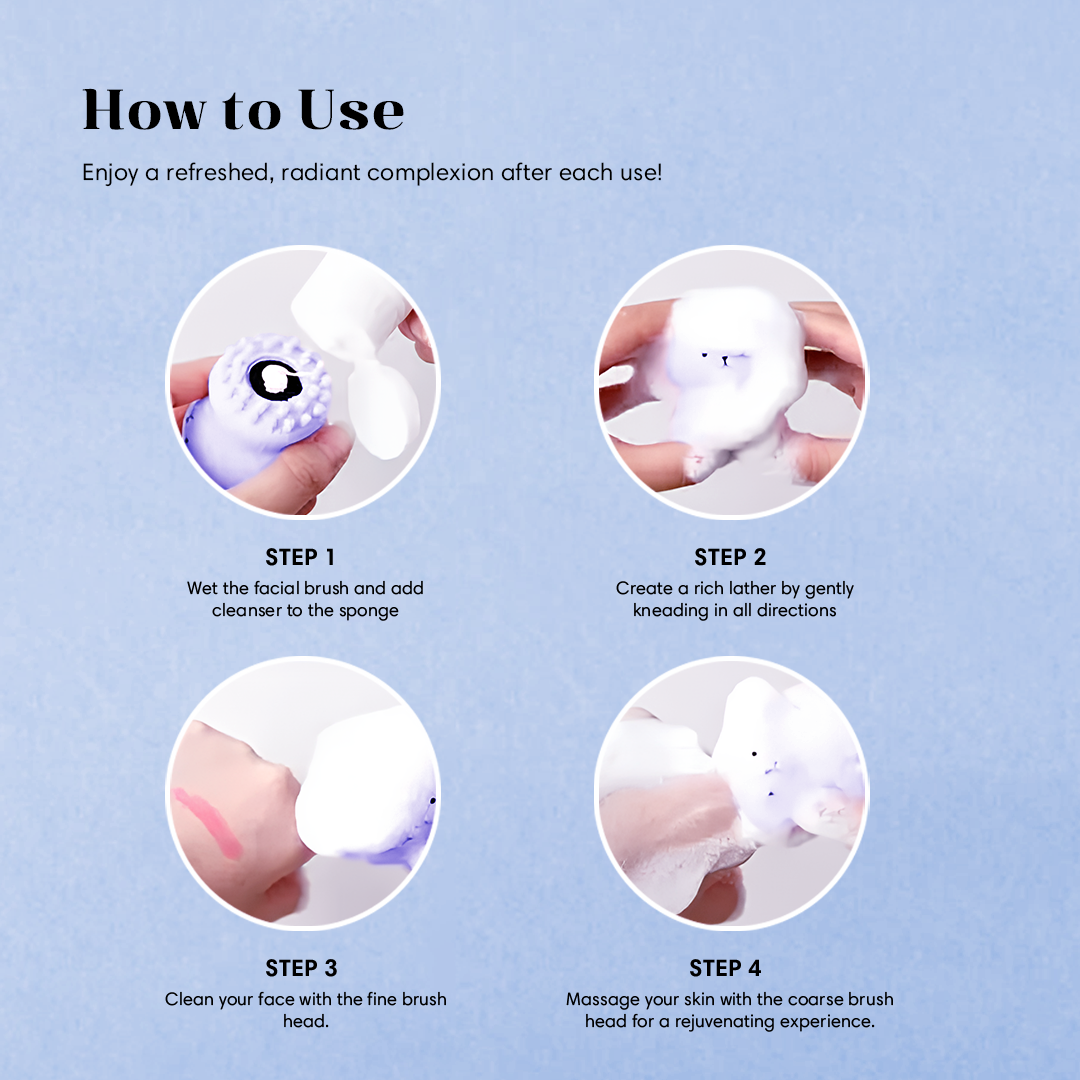 How to Use

Enjoy a refreshed, radiant complexion after each use!

STEP 1
Wet the facial brush and add cleanser to the sponge

STEP 2
Create a rich lather by gently kneading in all directions

STEP 3
Clean your face with the fine brush head.

STEP 4
Massage your skin with the coarse brush head for a rejuvenating experience.