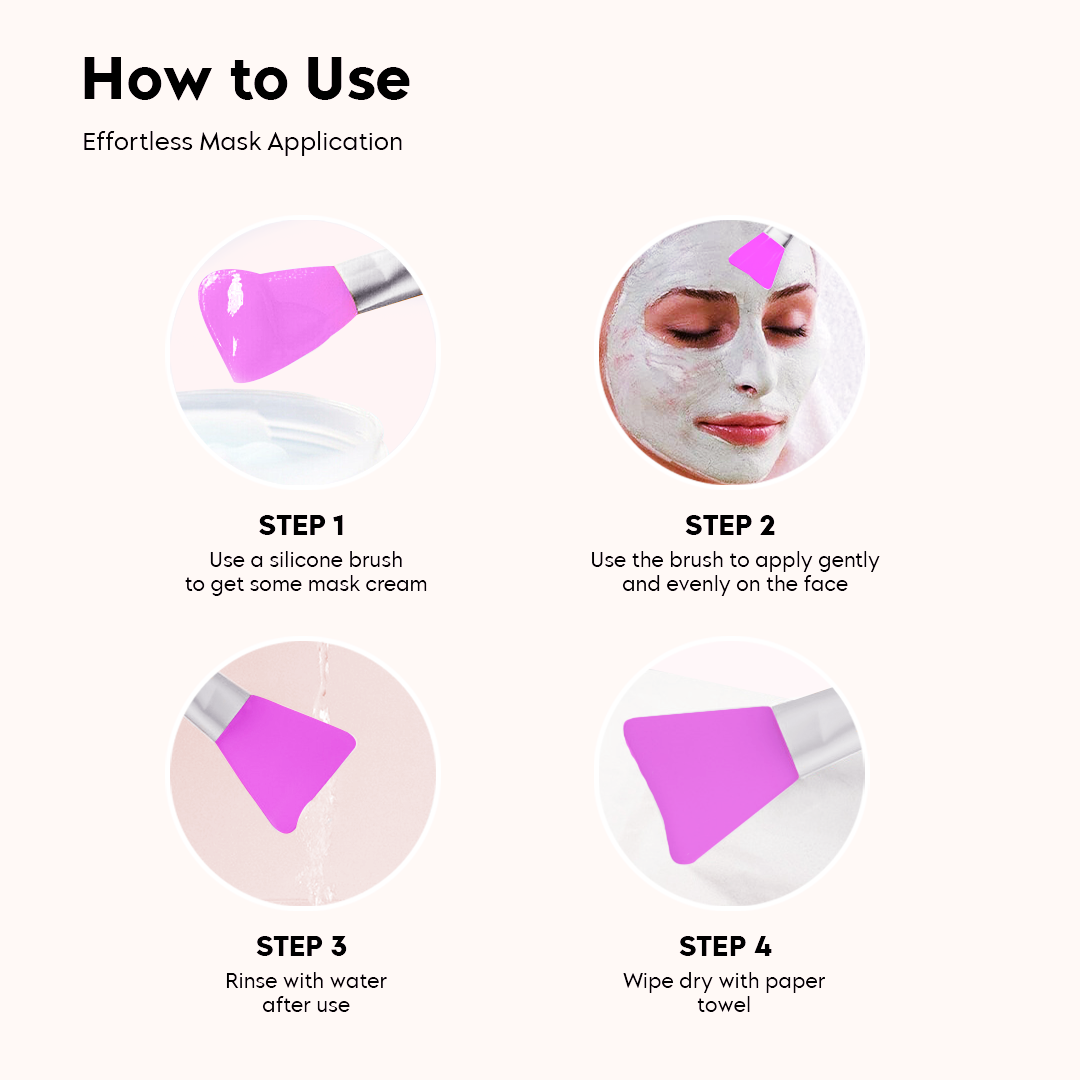 How to Use

Effortless Mask Application

STEP 1
Use a silicone brush to get some mask cream

STEP 2
Use the brush to apply gently and evenly on the face

STEP 3
Rinse with water after use

STEP 4
Wipe dry with paper towel