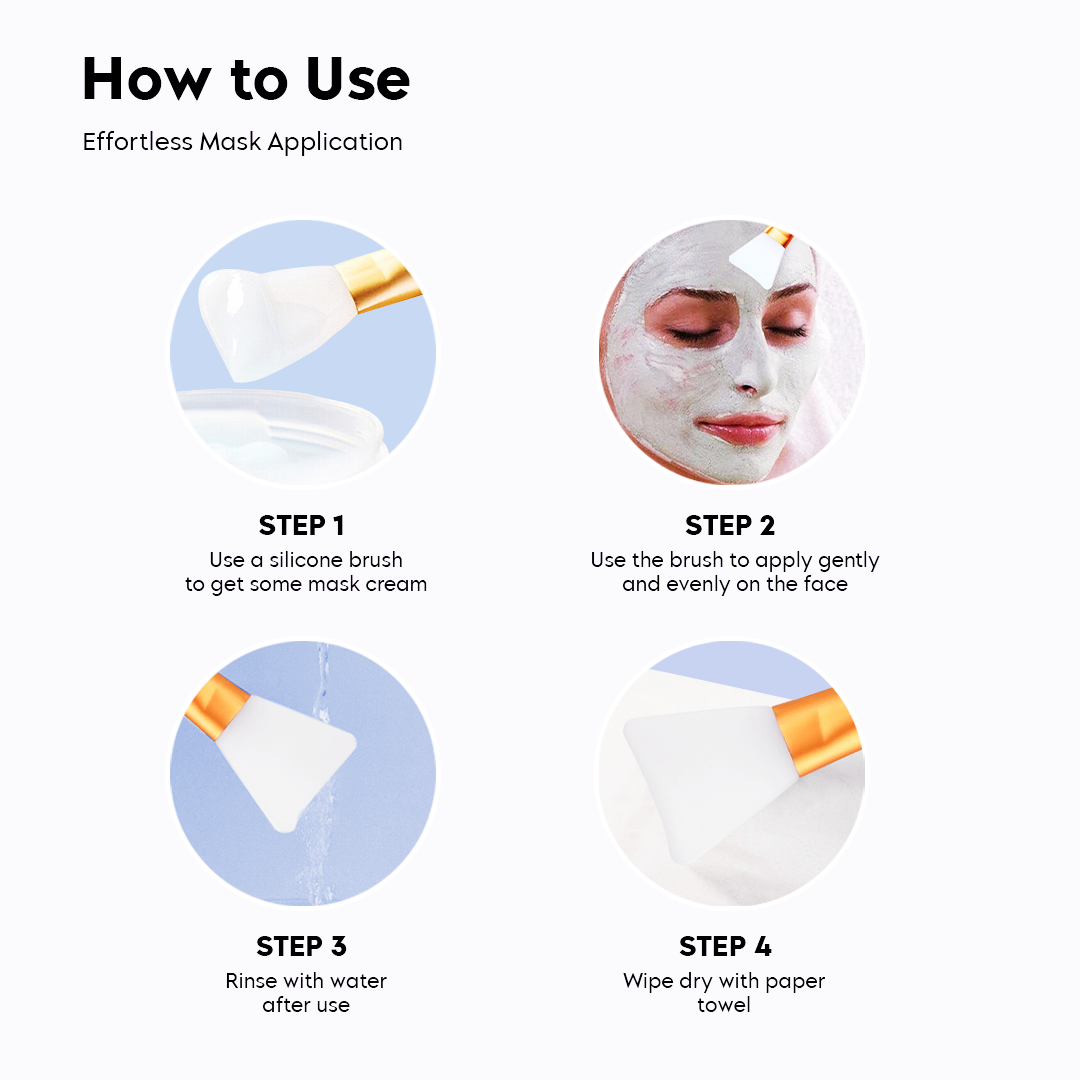 How to Use

Effortless Mask Application

STEP 1
Use a silicone brush to get some mask cream

STEP 2
Use the brush to apply gently and evenly on the face

STEP 3
Rinse with water after use

STEP 4
Wipe dry with paper towel