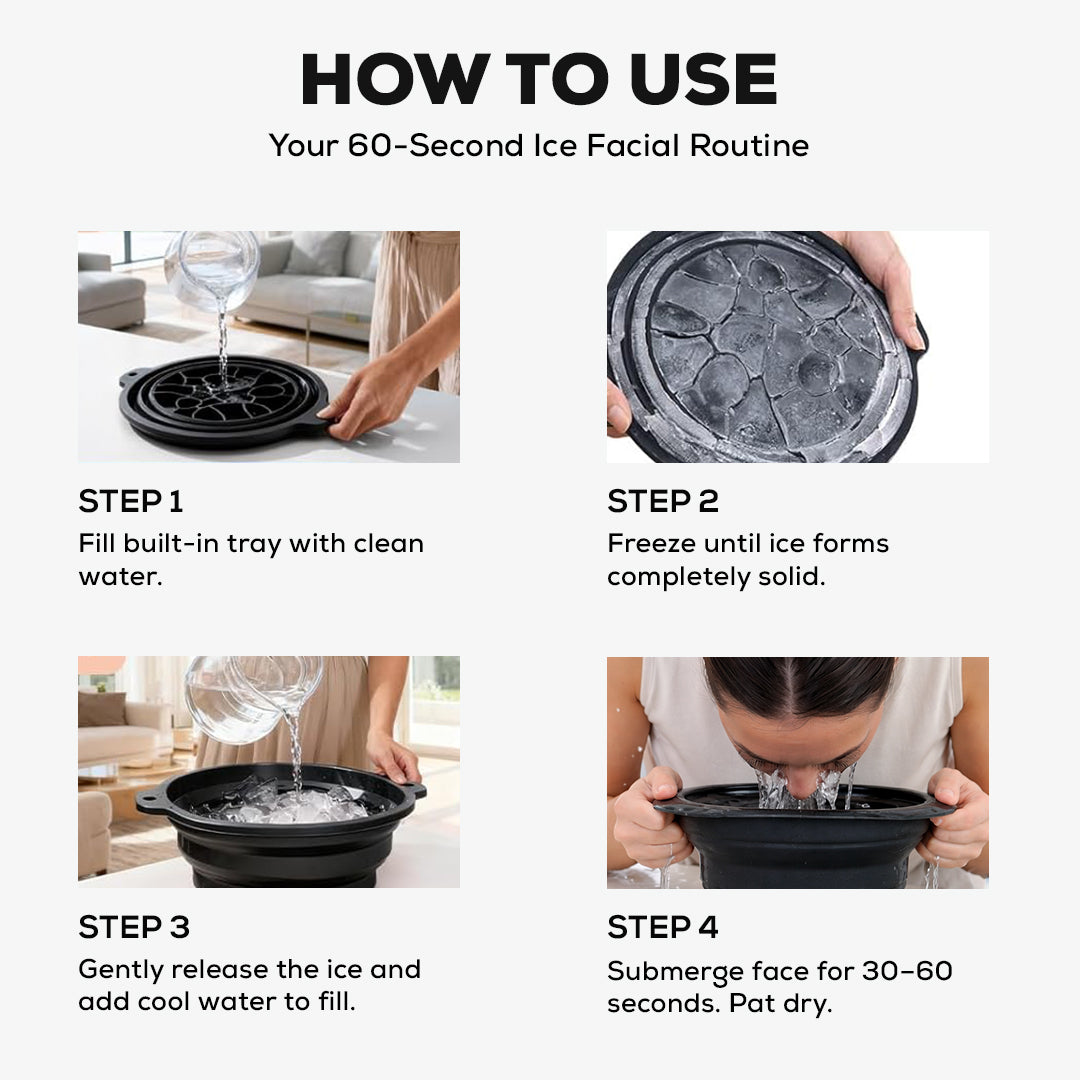 HOW TO USE

Your 60-Second Ice Facial Routine

STEP 1
Fill built-in tray with clean water.

STEP 2
Freeze until ice forms completely solid.

STEP 3
Gently release the ice and add cool water to fill.

STEP 4
Submerge face for 30–60 seconds. Pat dry.