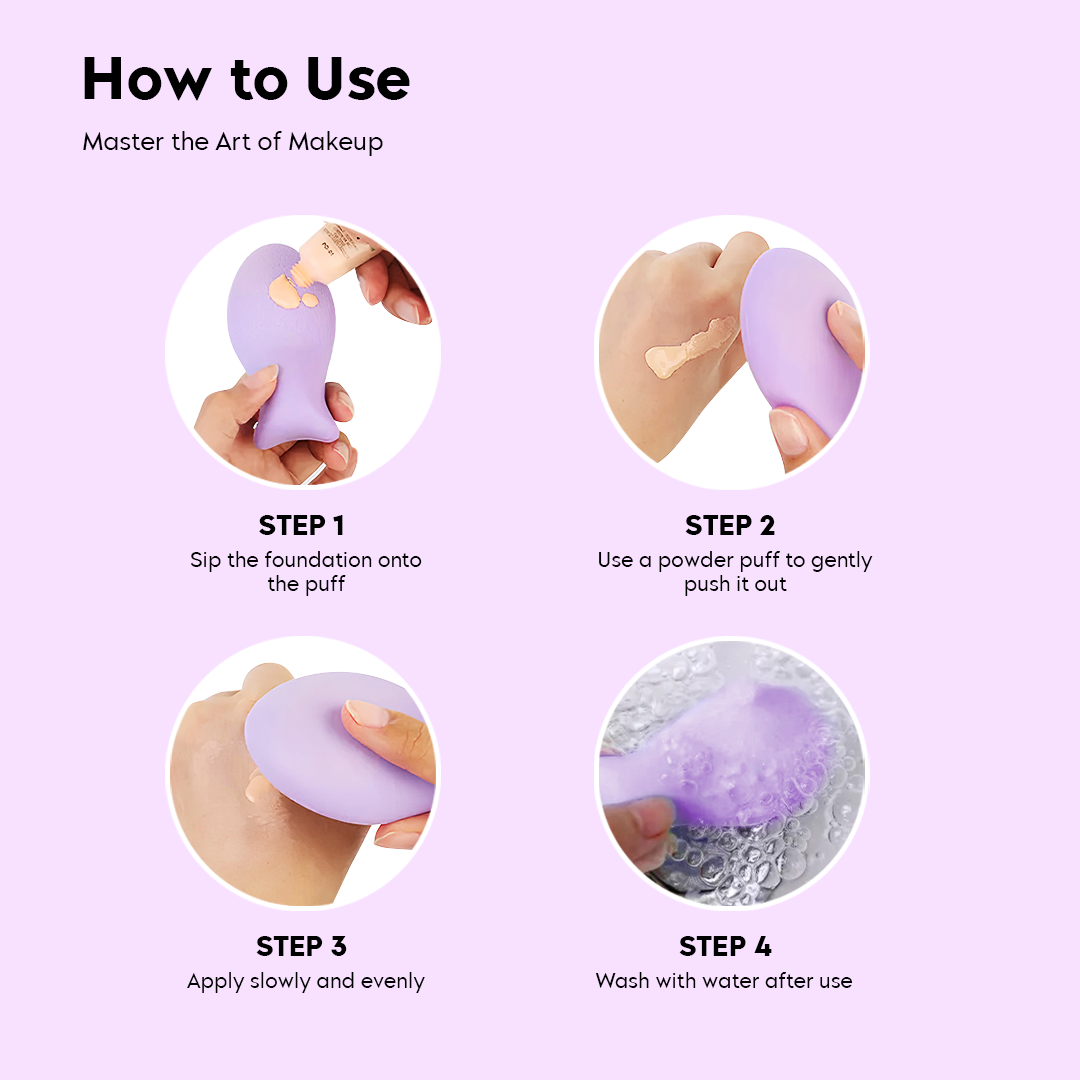 How to Use

Master the Art of Makeup

STEP 1
Sip the foundation onto the puff

STEP 2
Use a powder puff to gently push it out

STEP 3
Apply slowly and evenly

STEP 4
Wash with water after use