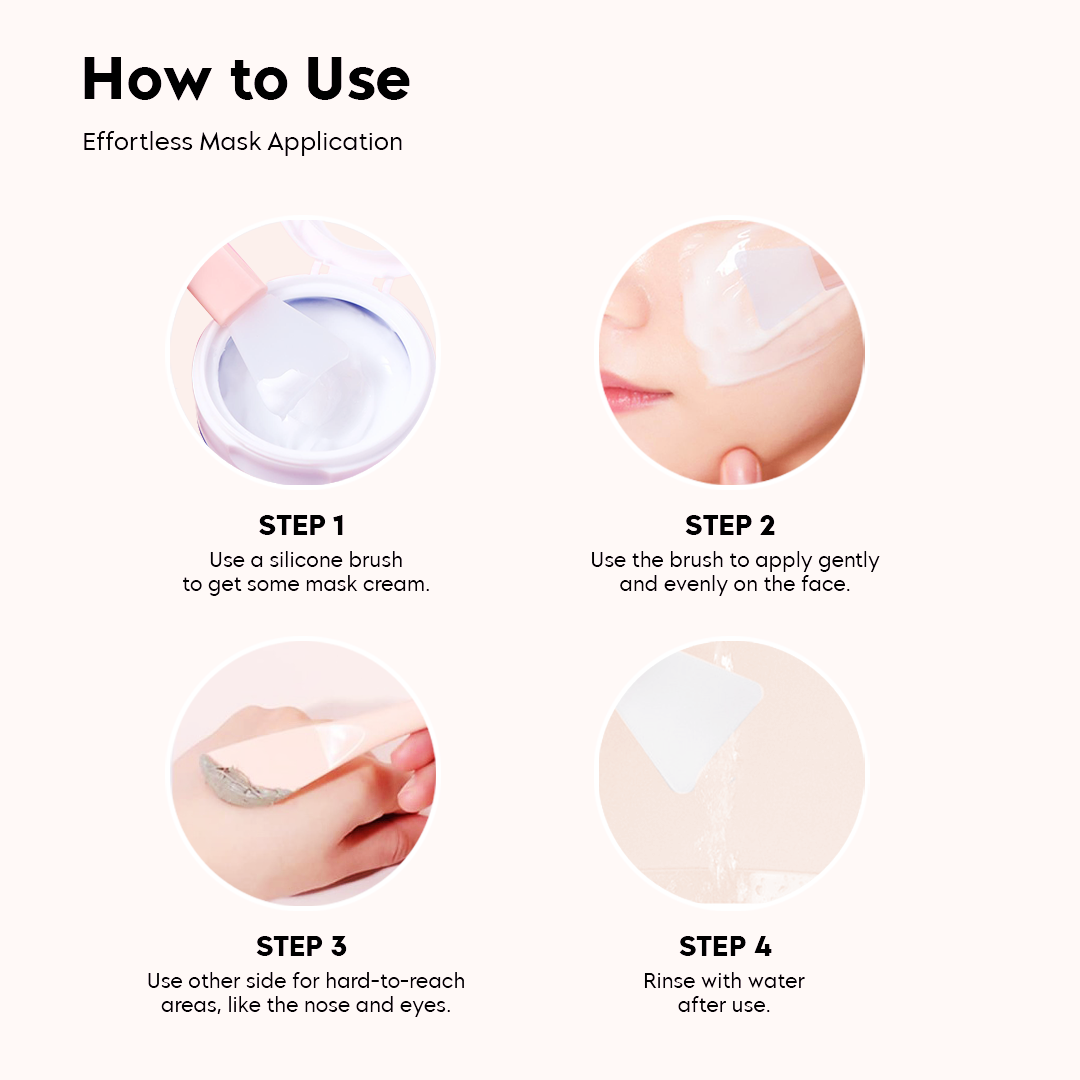 How to Use

Effortless Mask Application

STEP 1
Use a silicone brush to get some mask cream.

STEP 2
Use the brush to apply gently and evenly on the face.

STEP 3
Use other side for hard-to-reach areas, like the nose and eyes.

STEP 4
Rinse with water after use.