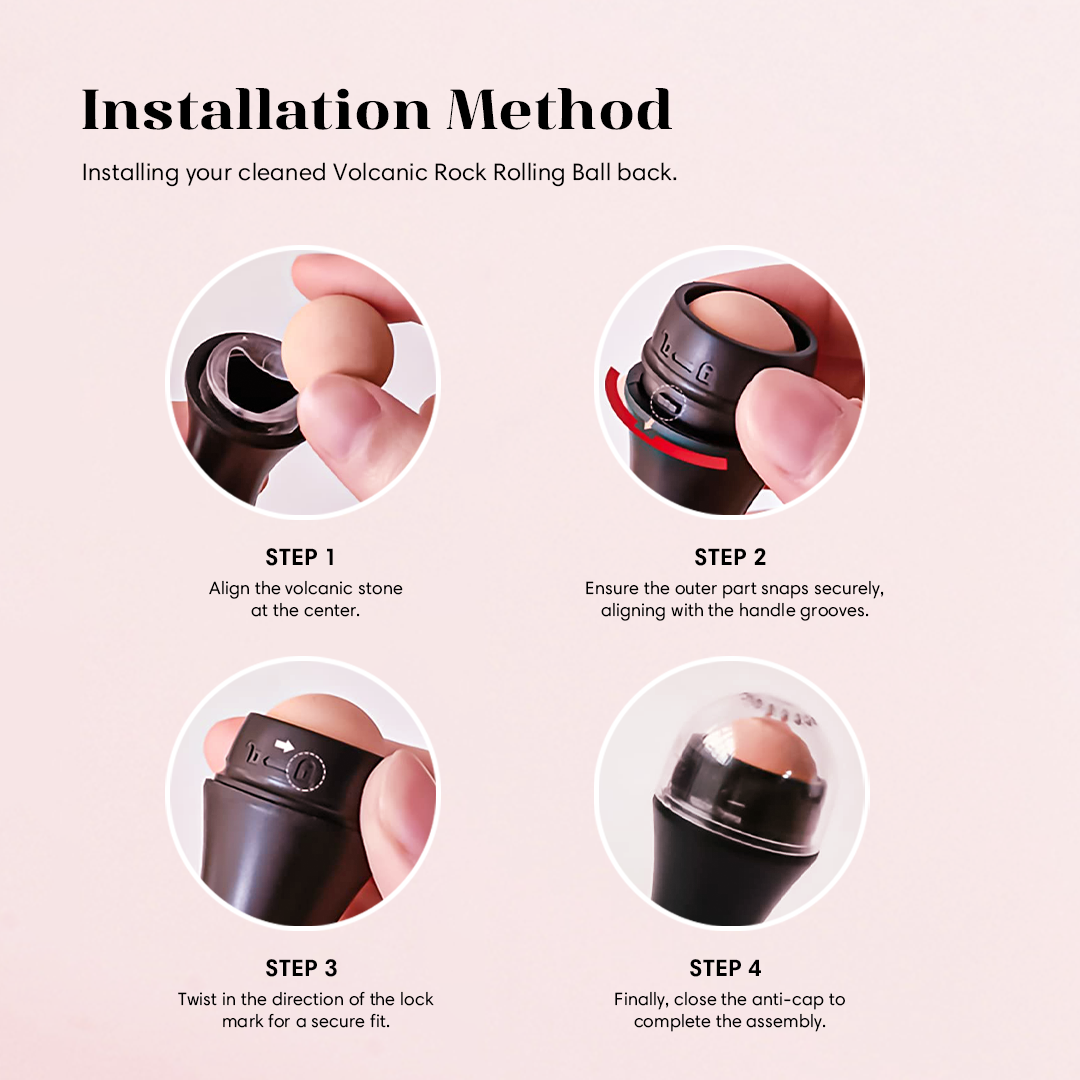 Installation Method

Installing your cleaned Volcanic Rock Rolling Ball back.

STEP 1
Align the volcanic stone at the center.

STEP 2
Ensure the outer part snaps securely, aligning with the handle grooves.

STEP 3
Twist in the direction of the lock mark for a secure fit.

STEP 4
Finally, close the anti-cap to complete the assembly.