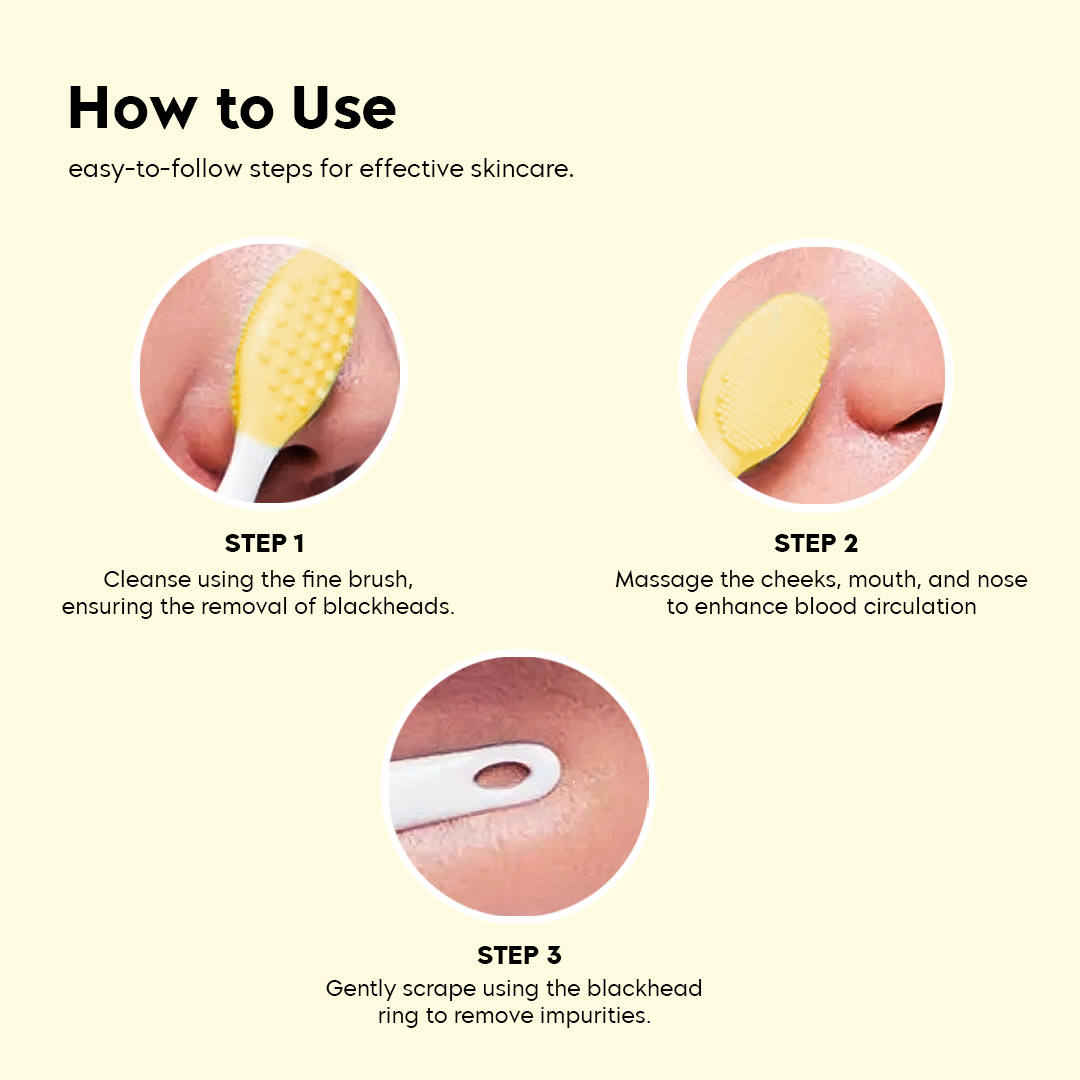 How to Use

easy-to-follow steps for effective skincare.

STEP 1

Cleanse using the fine brush, ensuring the removal of blackheads.

STEP 2

Massage the cheeks, mouth, and nose to enhance blood circulation

STEP 3

Gently scrape using the blackhead ring to remove impurities.