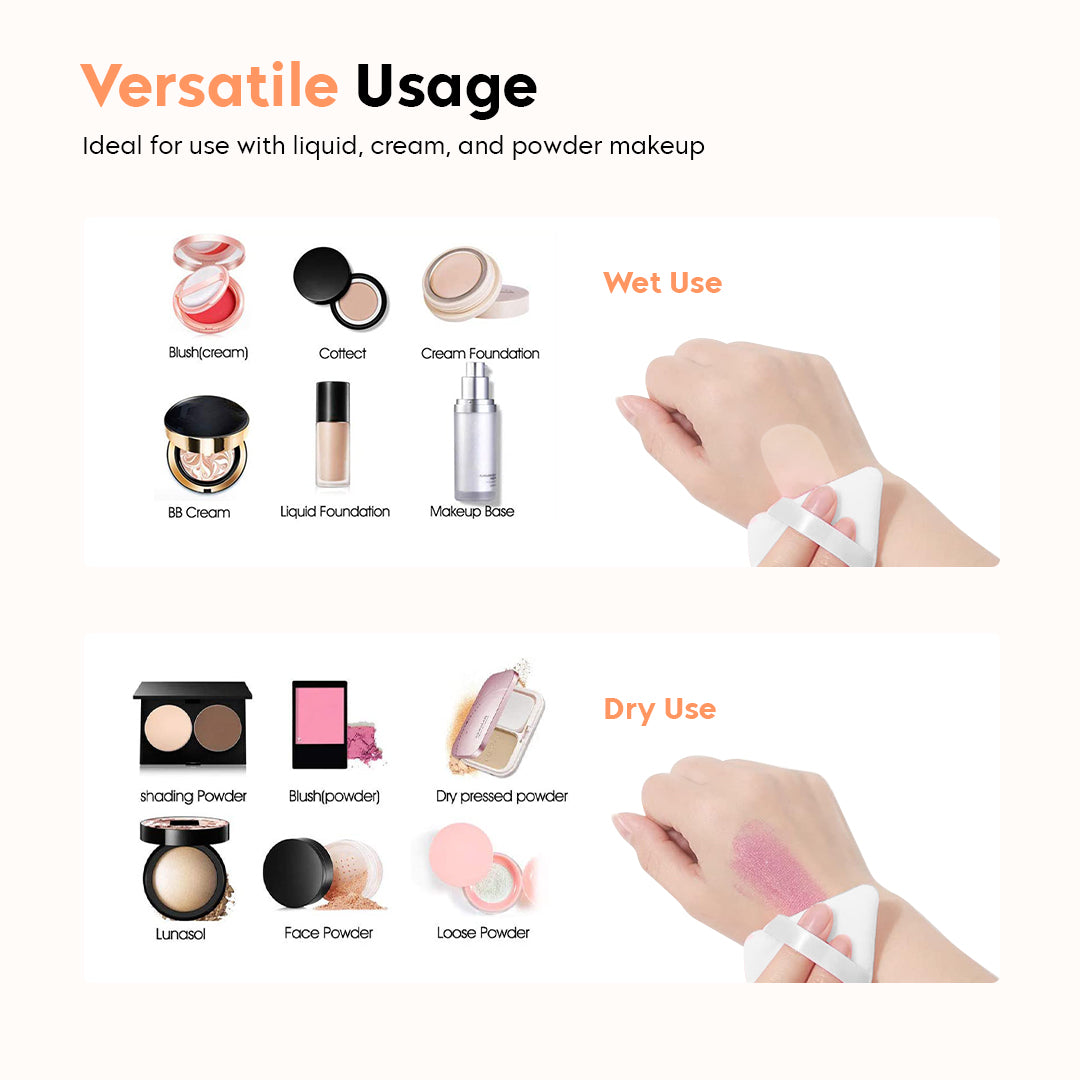 Versatile Usage
Ideal for use with liquid, cream, and powder makeup

Blush(cream)
Cottect
Cream Foundation
BB Cream
Liquid Foundation
Makeup Base

Wet Use

shading Powder
Blush(powder)
Dry pressed powder
Lunasol
Face Powder
Loose Powder

Dry Use