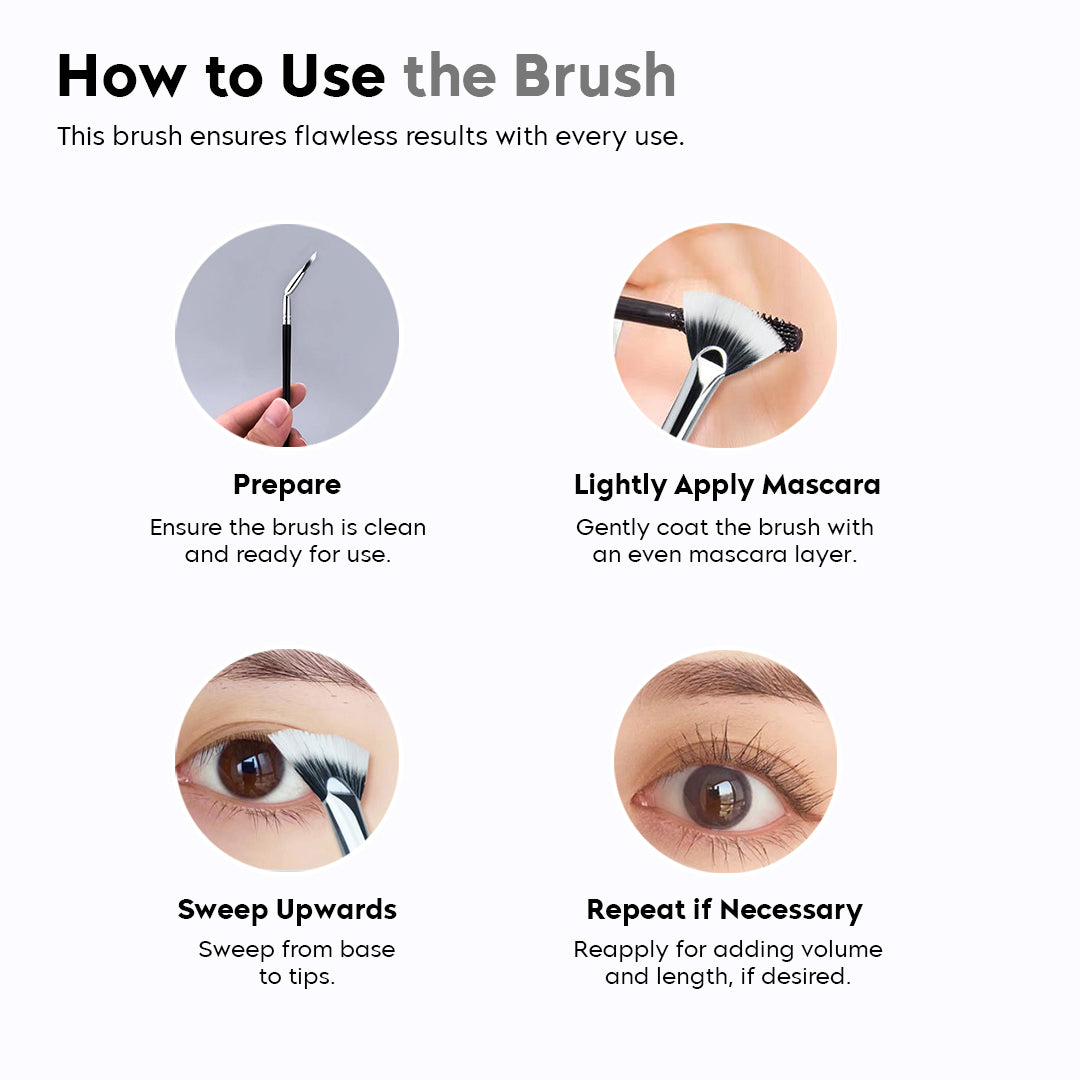 How to Use the Brush

This brush ensures flawless results with every use.

Prepare

Ensure the brush is clean and ready for use.

Lightly Apply Mascara

Gently coat the brush with an even mascara layer.

Sweep Upwards

Sweep from base to tips.

Repeat if Necessary

Reapply for adding volume and length, if desired.