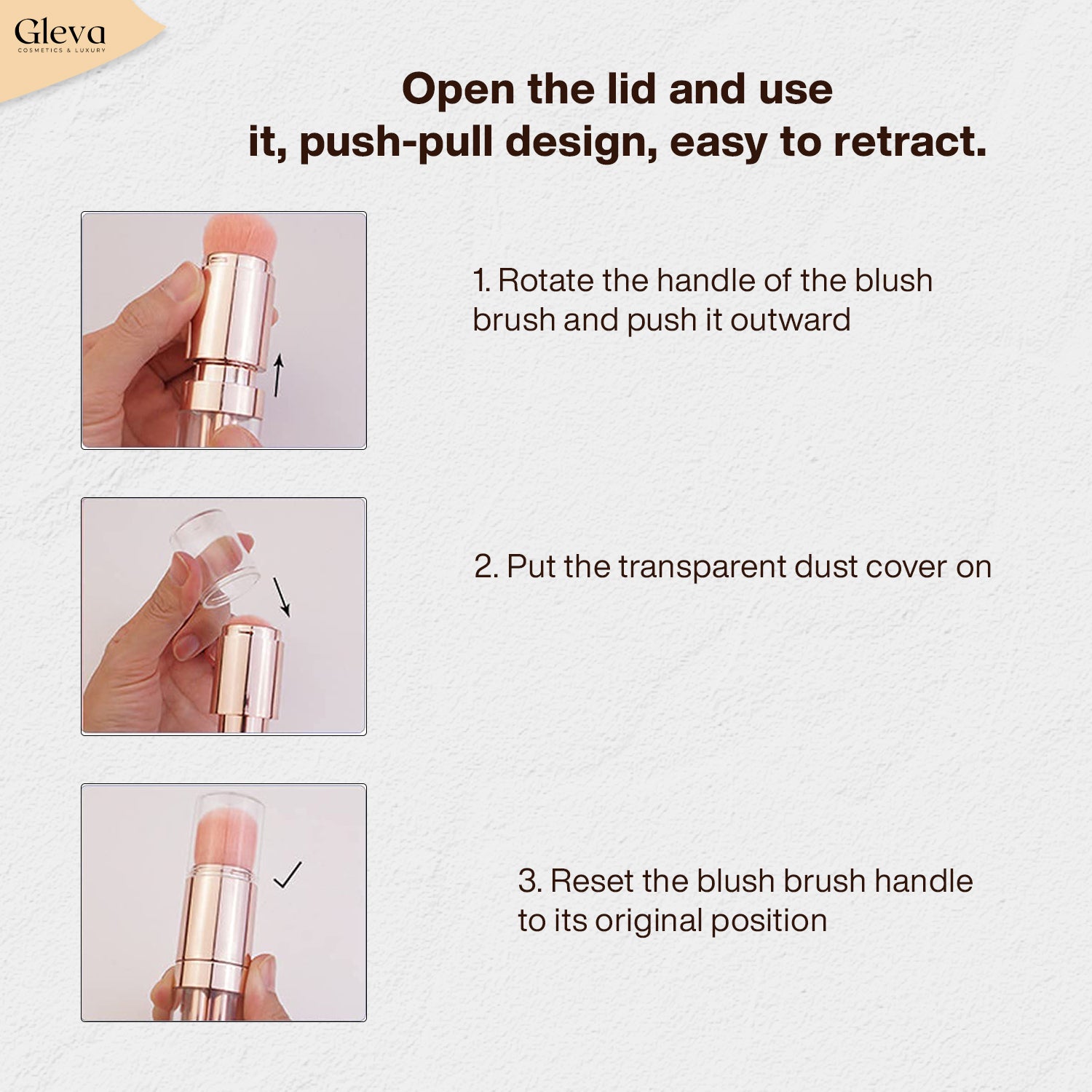 Gleva
COSMETICS & LUXURY

Open the lid and use it, push-pull design, easy to retract.

1. Rotate the handle of the blush brush and push it outward

2. Put the transparent dust cover on

3. Reset the blush brush handle to its original position