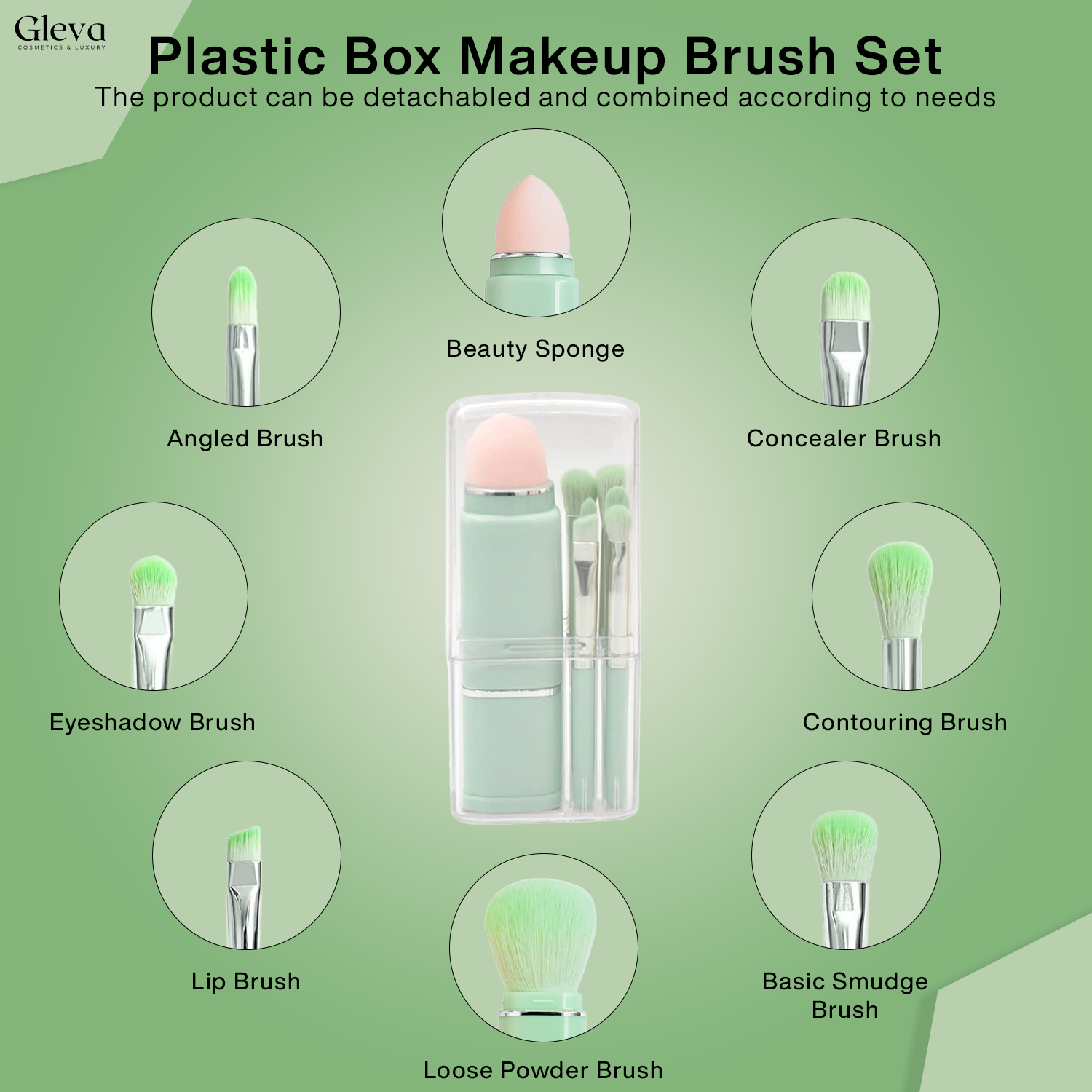 Gleva
COSMETICS & LUXURY

Plastic Box Makeup Brush Set
The product can be detachabled and combined according to needs

Beauty Sponge

Angled Brush

Concealer Brush

Eyeshadow Brush

Contouring Brush

Lip Brush

Basic Smudge Brush

Loose Powder Brush