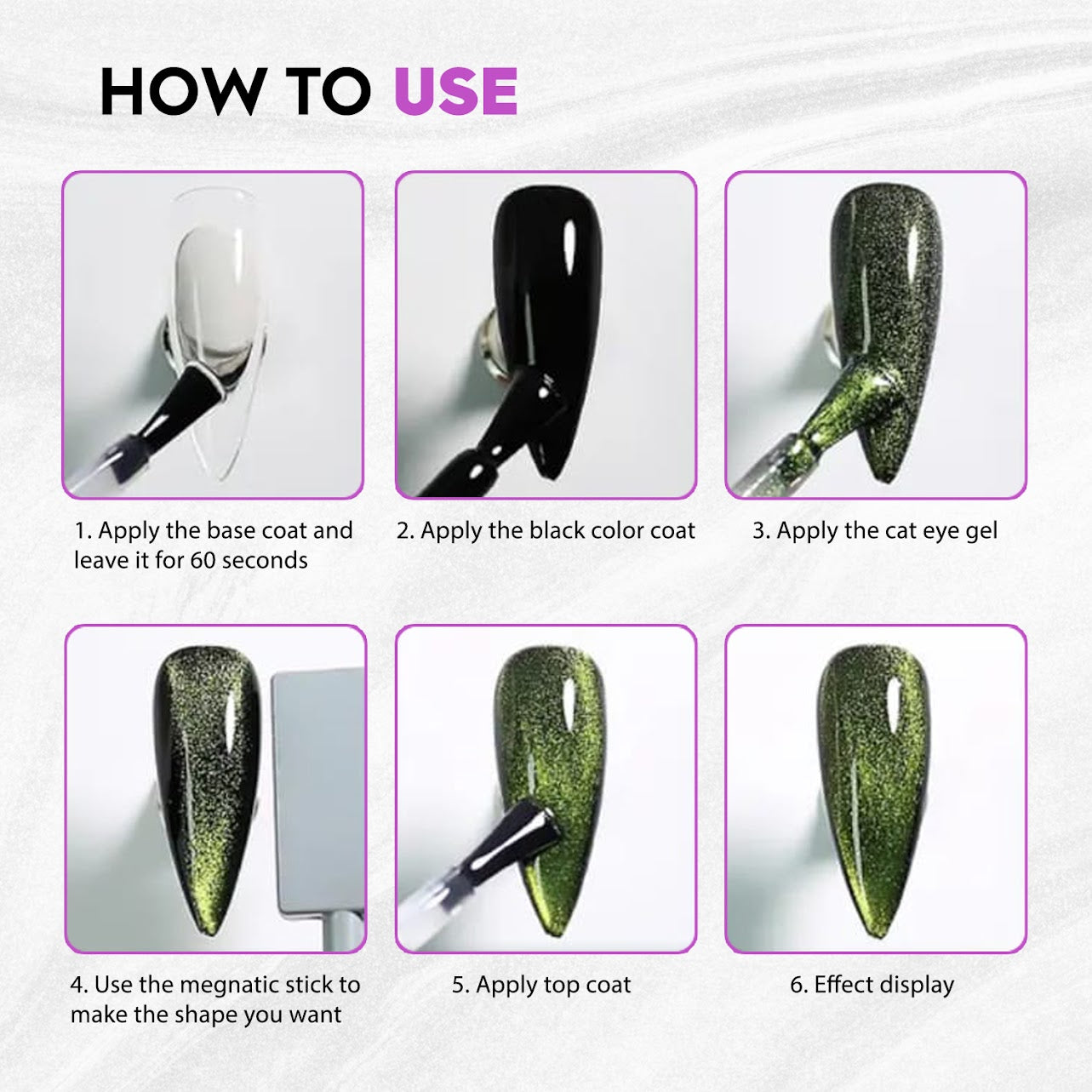 HOW TO USE

1. Apply the base coat and leave it for 60 seconds

2. Apply the black color coat

3. Apply the cat eye gel

4. Use the megnatic stick to make the shape you want

5. Apply top coat

6. Effect display