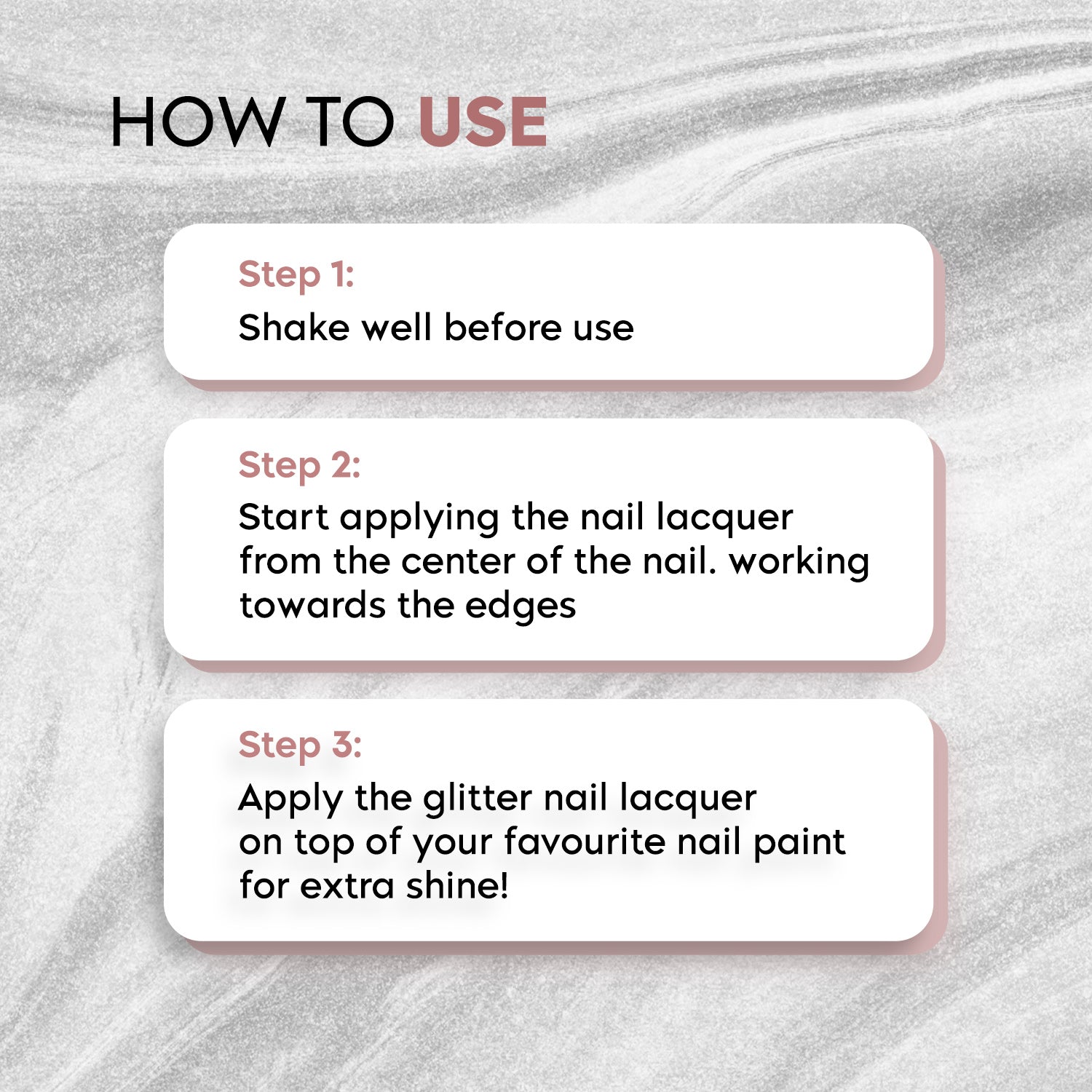 HOW TO USE

Step 1:
Shake well before use

Step 2:
Start applying the nail lacquer from the center of the nail. working towards the edges

Step 3:
Apply the glitter nail lacquer on top of your favourite nail paint for extra shine!