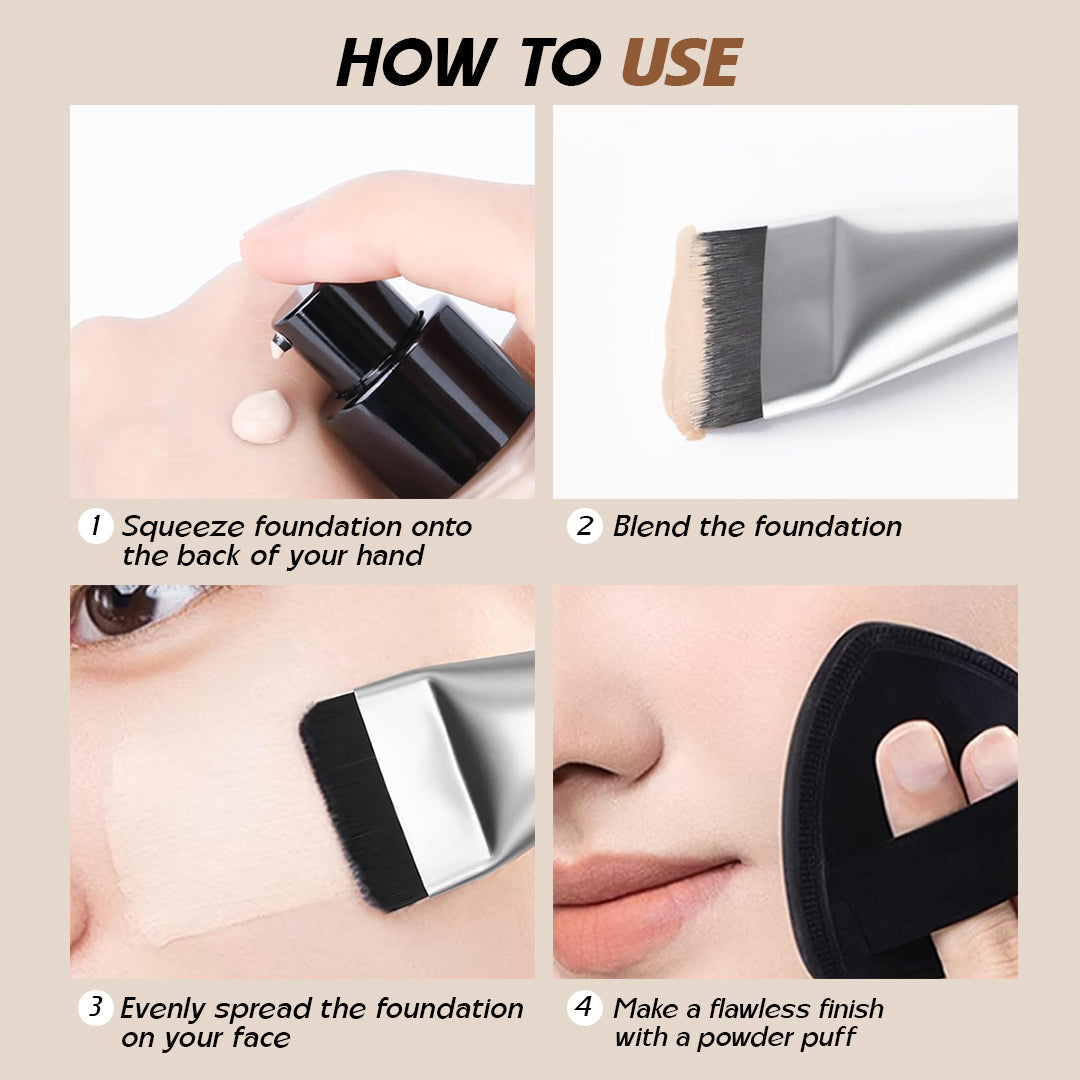 HOW TO USE

1 Squeeze foundation onto the back of your hand

2 Blend the foundation

3 Evenly spread the foundation on your face

4 Make a flawless finish with a powder puff