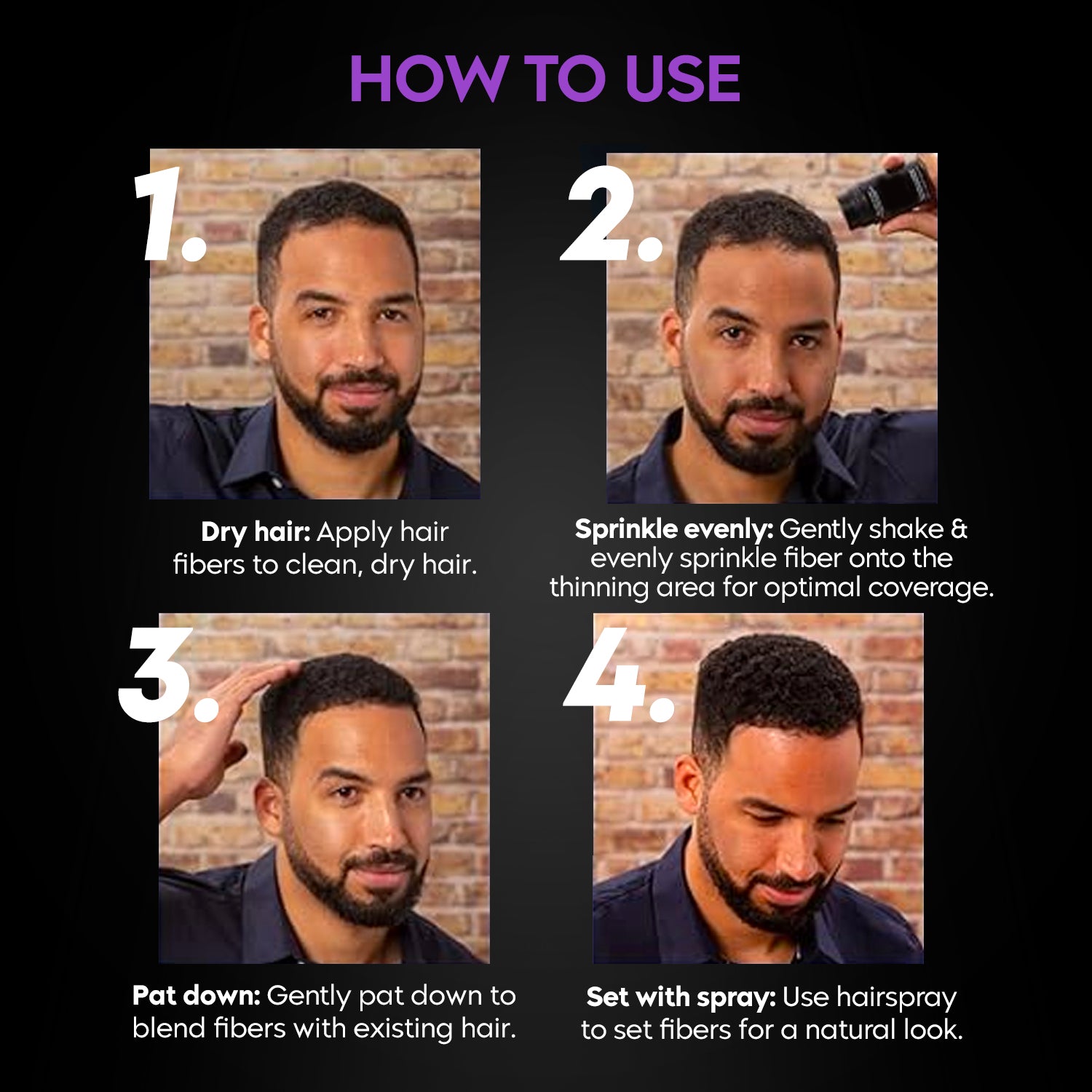 HOW TO USE

1.

Dry hair: Apply hair fibers to clean, dry hair.

2.

Sprinkle evenly: Gently shake & evenly sprinkle fiber onto the thinning area for optimal coverage.

3.

Pat down: Gently pat down to blend fibers with existing hair.

4.

Set with spray: Use hairspray to set fibers for a natural look.