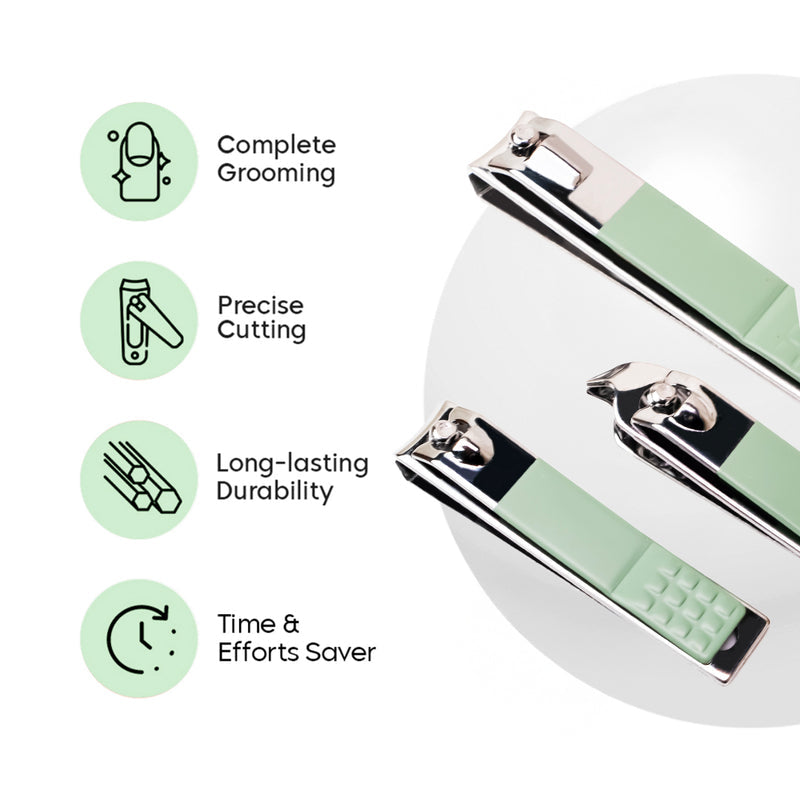 Complete Grooming

Precise Cutting

Long-lasting Durability

Time & Efforts Saver