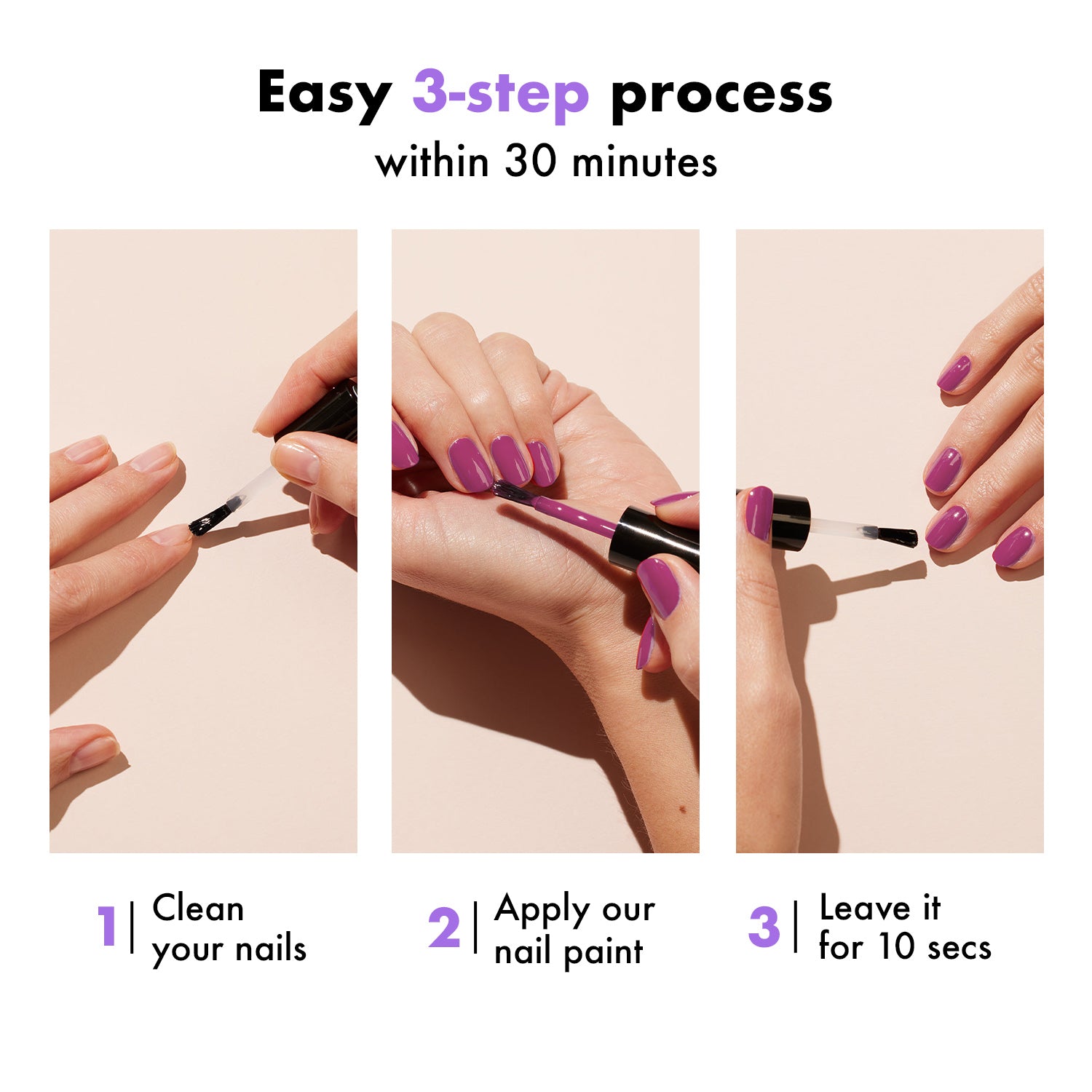 Easy 3-step process
within 30 minutes

1 | Clean your nails

2 | Apply our nail paint

3 | Leave it for 10 secs