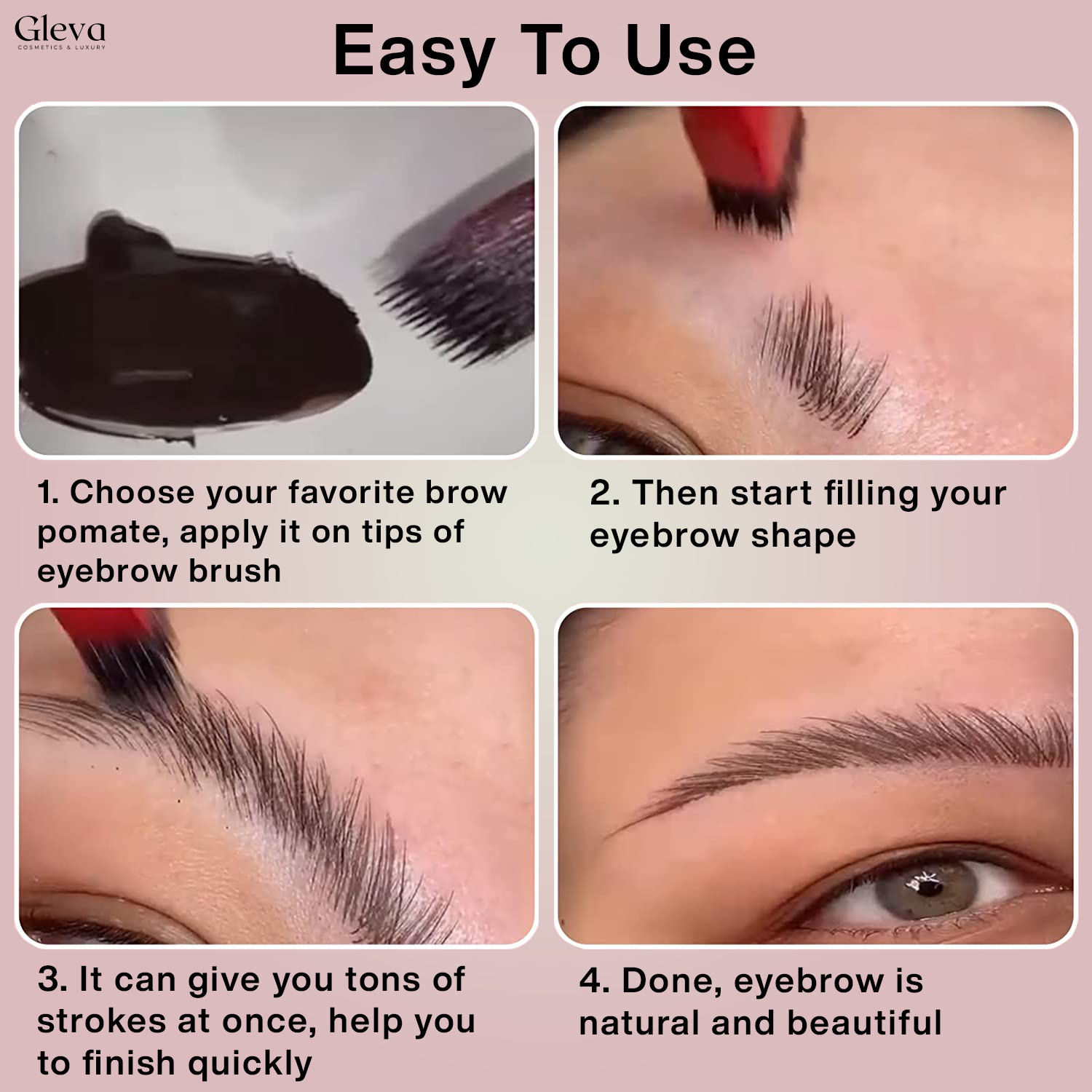 Gleva
COSMETICS & LUXURY

Easy To Use

1. Choose your favorite brow pomate, apply it on tips of eyebrow brush

2. Then start filling your eyebrow shape

3. It can give you tons of strokes at once, help you to finish quickly

4. Done, eyebrow is natural and beautiful