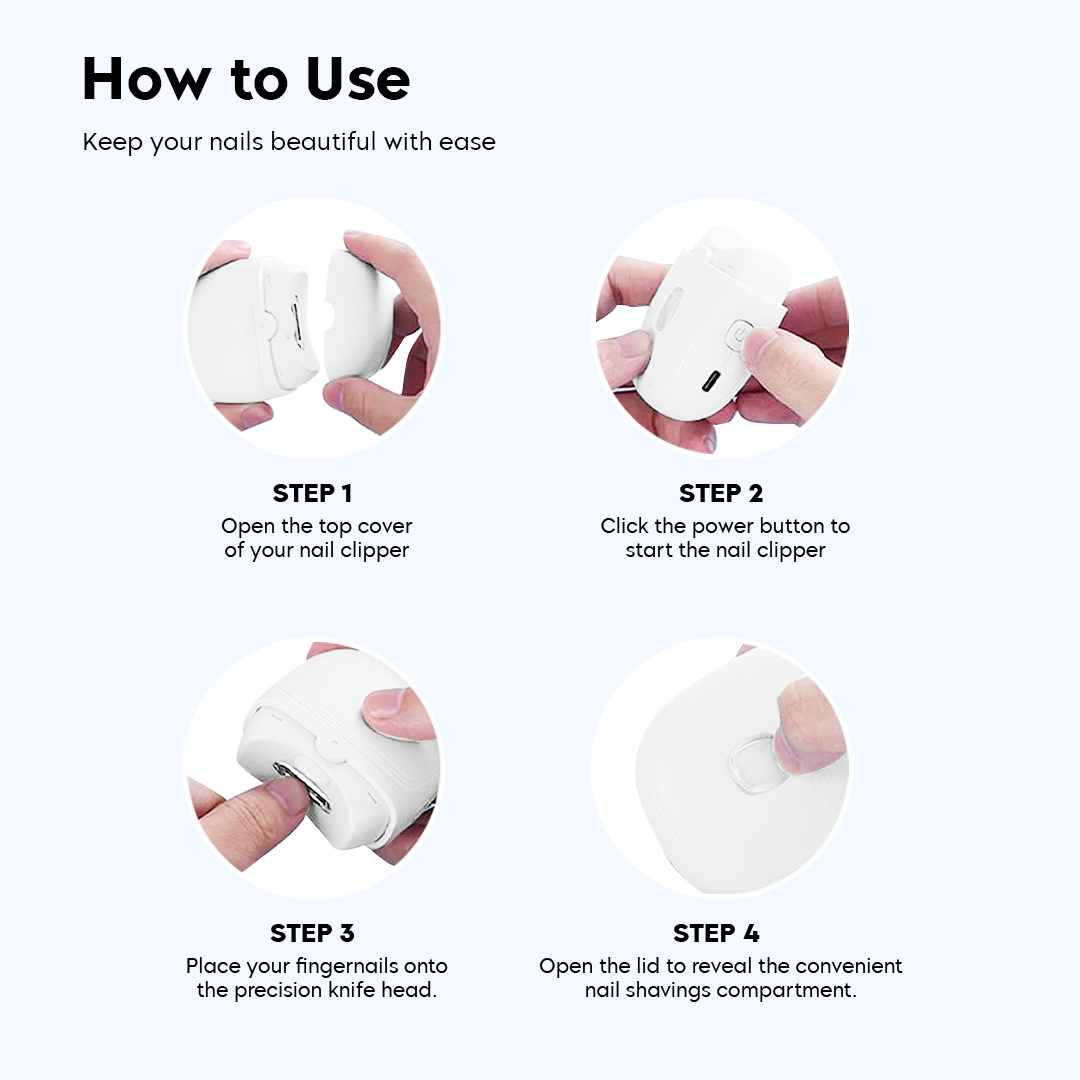 How to Use

Keep your nails beautiful with ease

STEP 1
Open the top cover of your nail clipper

STEP 2
Click the power button to start the nail clipper

STEP 3
Place your fingernails onto the precision knife head.

STEP 4
Open the lid to reveal the convenient nail shavings compartment.