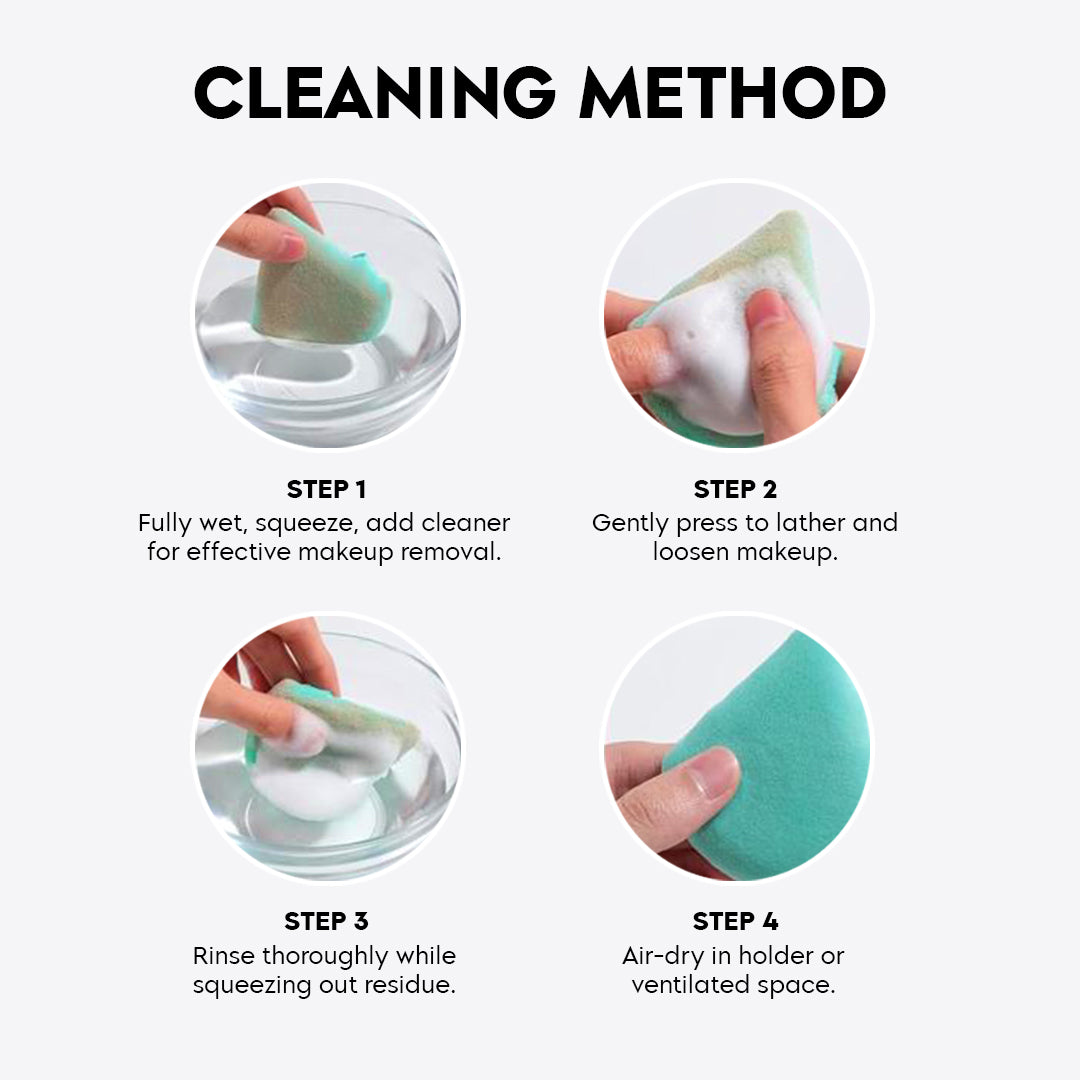 CLEANING METHOD

STEP 1
Fully wet, squeeze, add cleaner for effective makeup removal.

STEP 2
Gently press to lather and loosen makeup.

STEP 3
Rinse thoroughly while squeezing out residue.

STEP 4
Air-dry in holder or ventilated space.