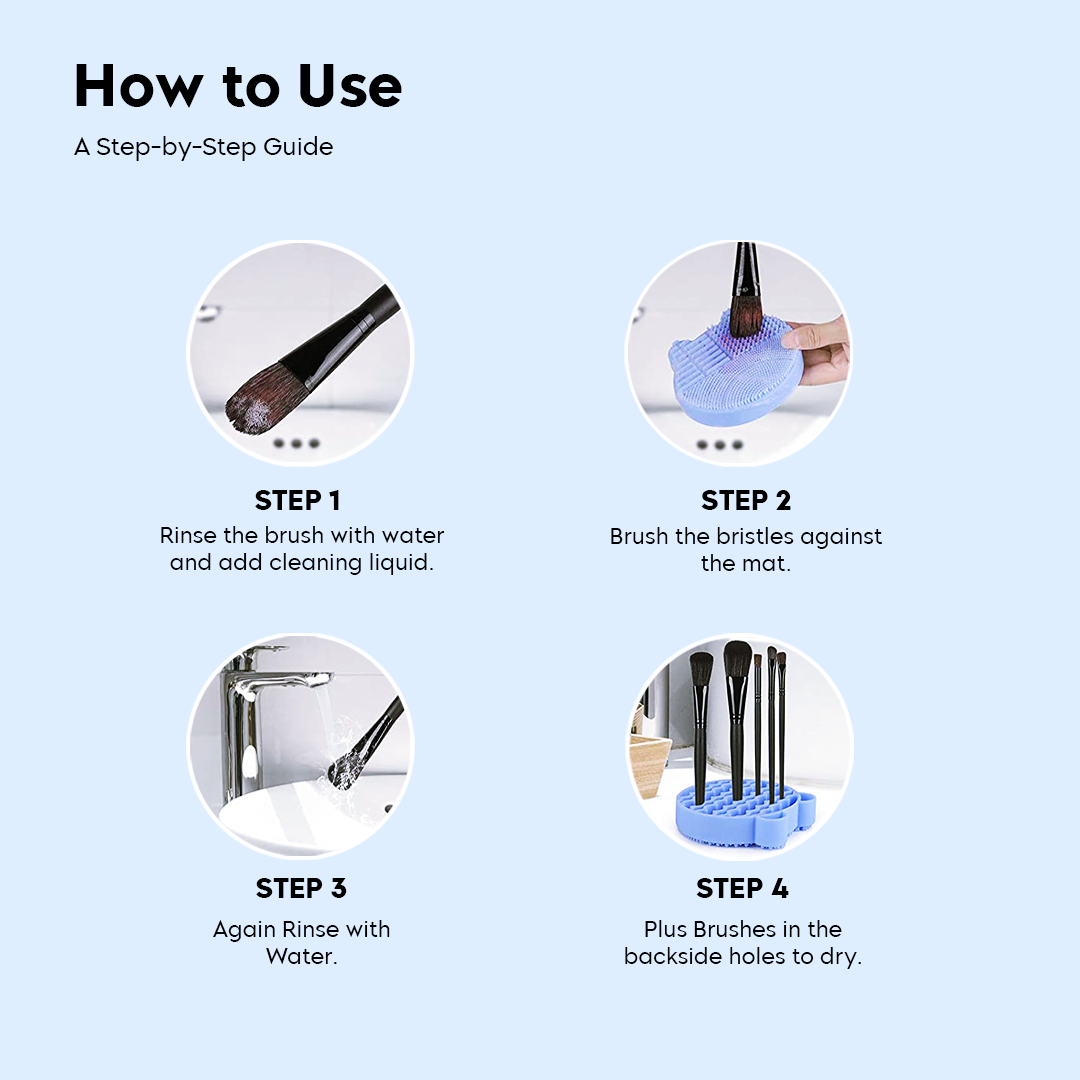 How to Use

A Step-by-Step Guide

STEP 1

Rinse the brush with water and add cleaning liquid.

STEP 2

Brush the bristles against the mat.

STEP 3

Again Rinse with Water.

STEP 4

Plus Brushes in the backside holes to dry.